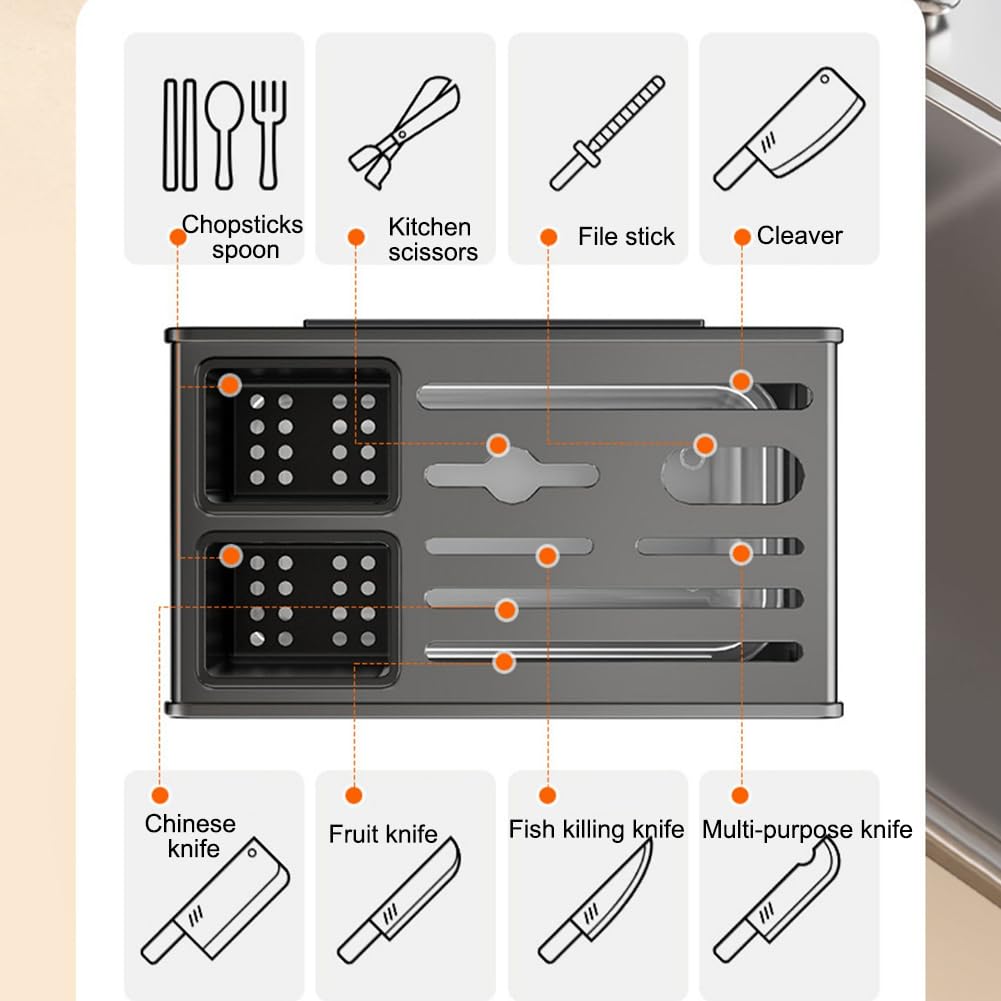 Chopsticks spoon

Kitchen scissors

File stick

Cleaver

Chinese knife

Fruit knife

Fish killing knife

Multi-purpose knife