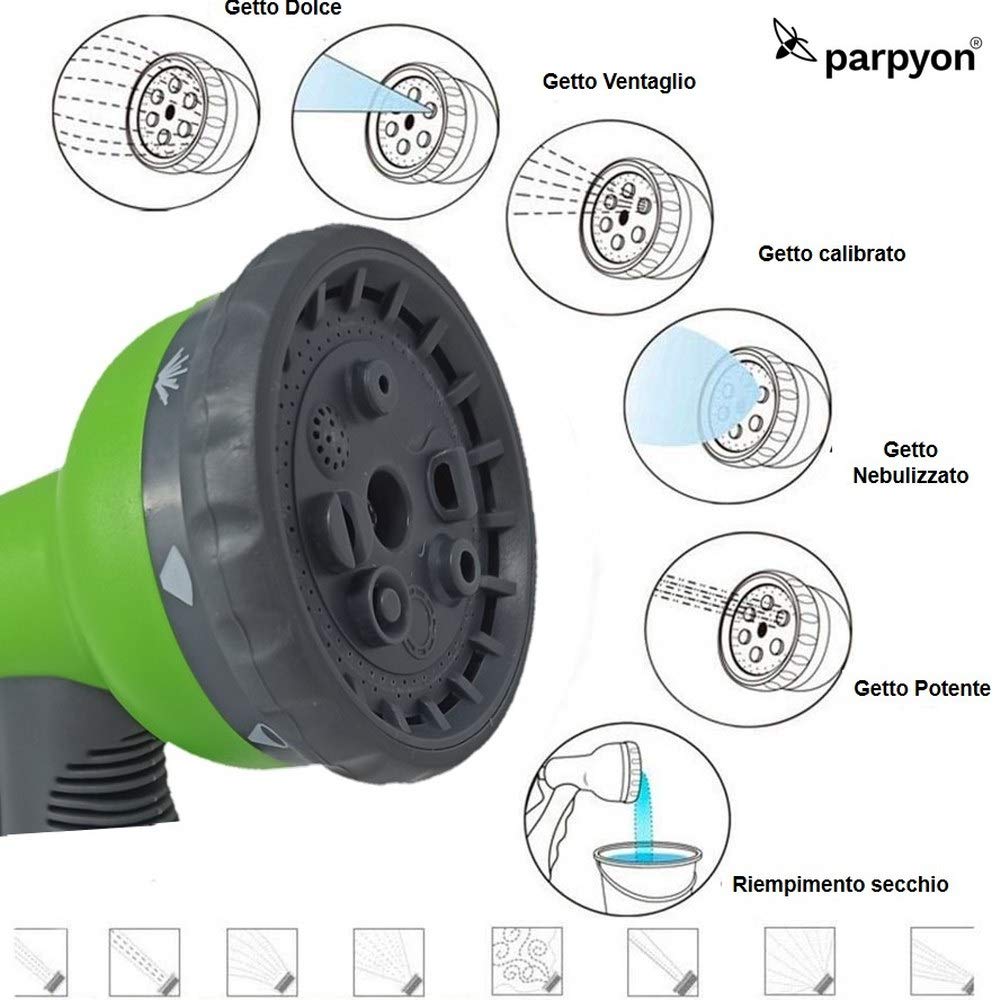 Getto Dolce

parpyon®

Getto Ventaglio

Getto calibrato

Getto Nebulizzato

Getto Potente

Riempimento secchio