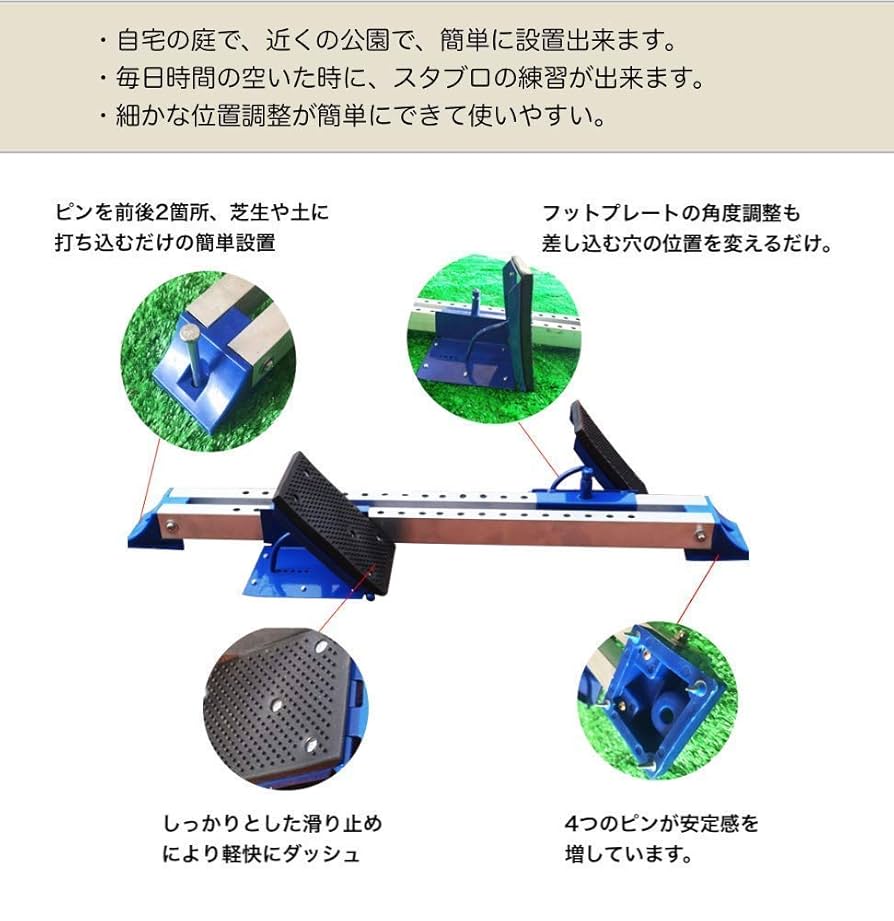 ・自宅の庭で、近くの公園で、簡単に設置出来ます。
・毎日時間の空いた時に、スタブロの練習が出来ます。
・細かな位置調整が簡単にできて使いやすい。

ピンを前後2箇所、芝生や土に打ち込むだけの簡単設置

フットプレートの角度調整も差し込む穴の位置を変えるだけ。

しっかりとした滑り止めにより軽快にダッシュ

4つのピンが安定感を増しています。