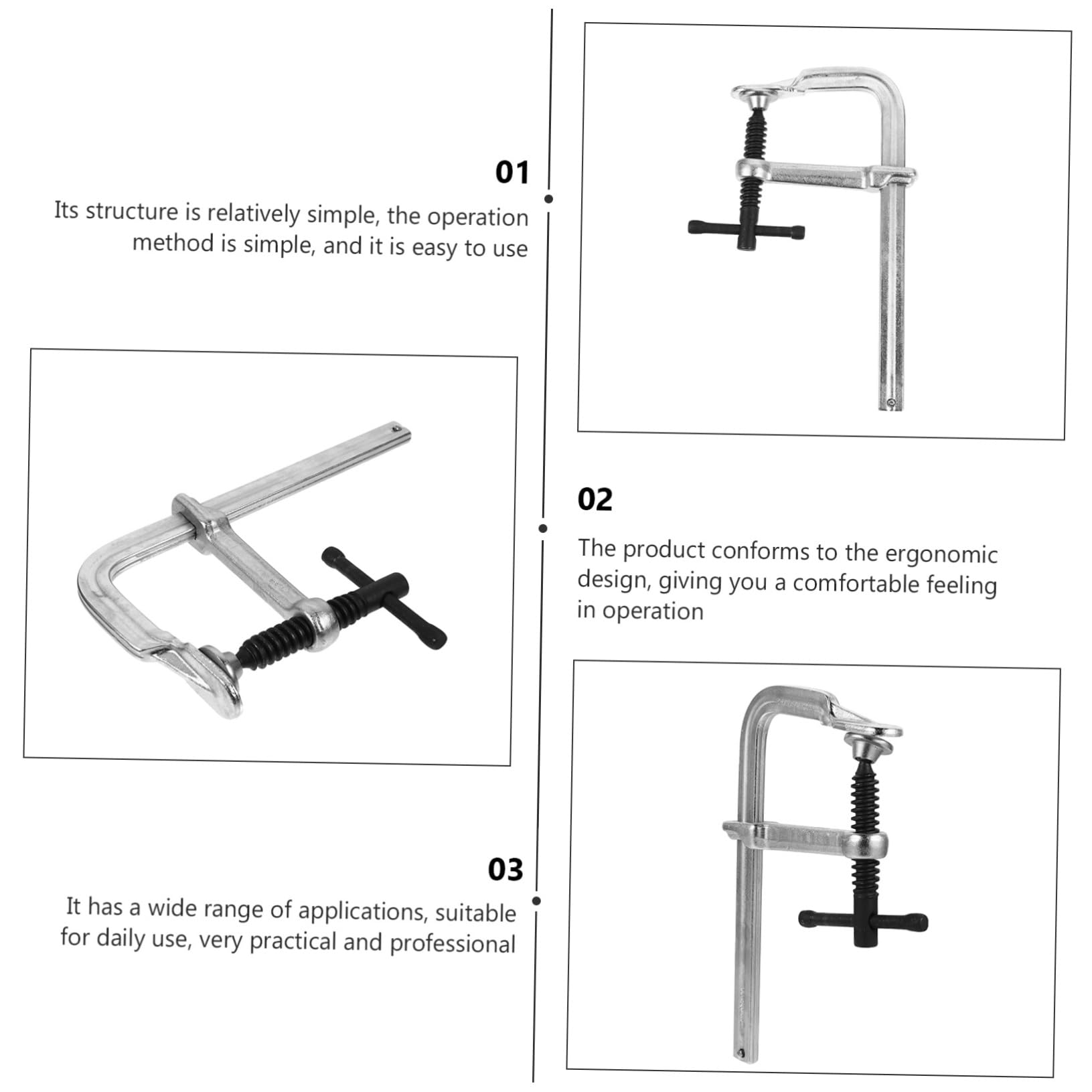 01

Its structure is relatively simple, the operation method is simple, and it is easy to use

02

The product conforms to the ergonomic design, giving you a comfortable feeling in operation

03

It has a wide range of applications, suitable for daily use, very practical and professional