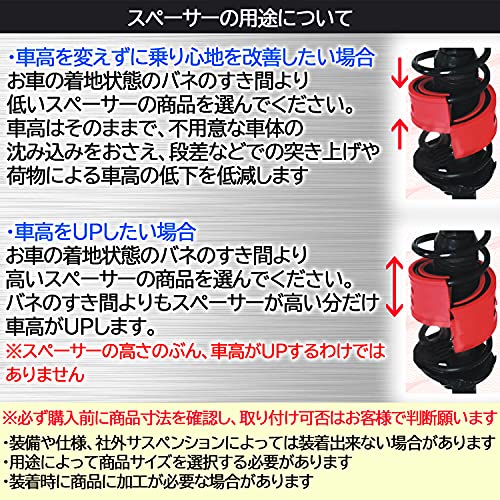 スペーサーの用途について

・車高を変えずに乗り心地を改善したい場合
お車の着地状態のバネのすき間より低いスペーサーの商品を選んでください。
車高はそのままで、不用意な車体の沈み込みをおさえ、段差などでの突き上げや荷物による車高の低下を低減します

・車高をUPしたい場合
お車の着地状態のバネのすき間より高いスペーサーの商品を選んでください。
バネのすき間よりもスペーサーが高い分だけ車高がUPします。
※スペーサーの高さのぶん、車高がUPするわけではありません

※必ず購入前に商品寸法を確認し、取り付け可否はお客様で判断願います
・装備や仕様、社外サスペンションによっては装着出来ない場合があります
・用途によって商品サイズを選択する必要があります
・装着時に商品に加工が必要な場合があります