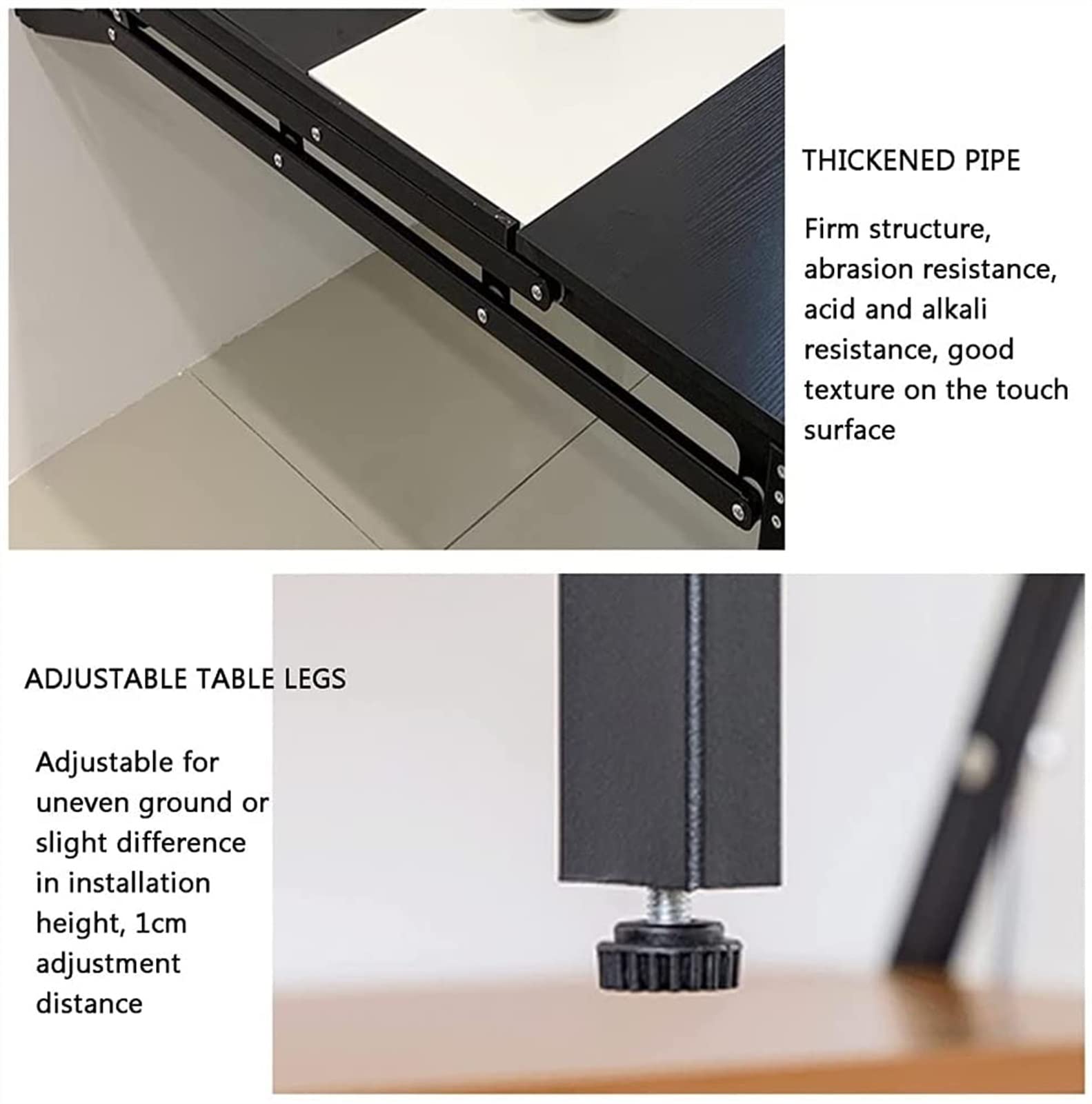 THICKENED PIPE

Firm structure, abrasion resistance, acid and alkali resistance, good texture on the touch surface

ADJUSTABLE TABLE LEGS

Adjustable for uneven ground or slight difference in installation height, 1cm adjustment distance