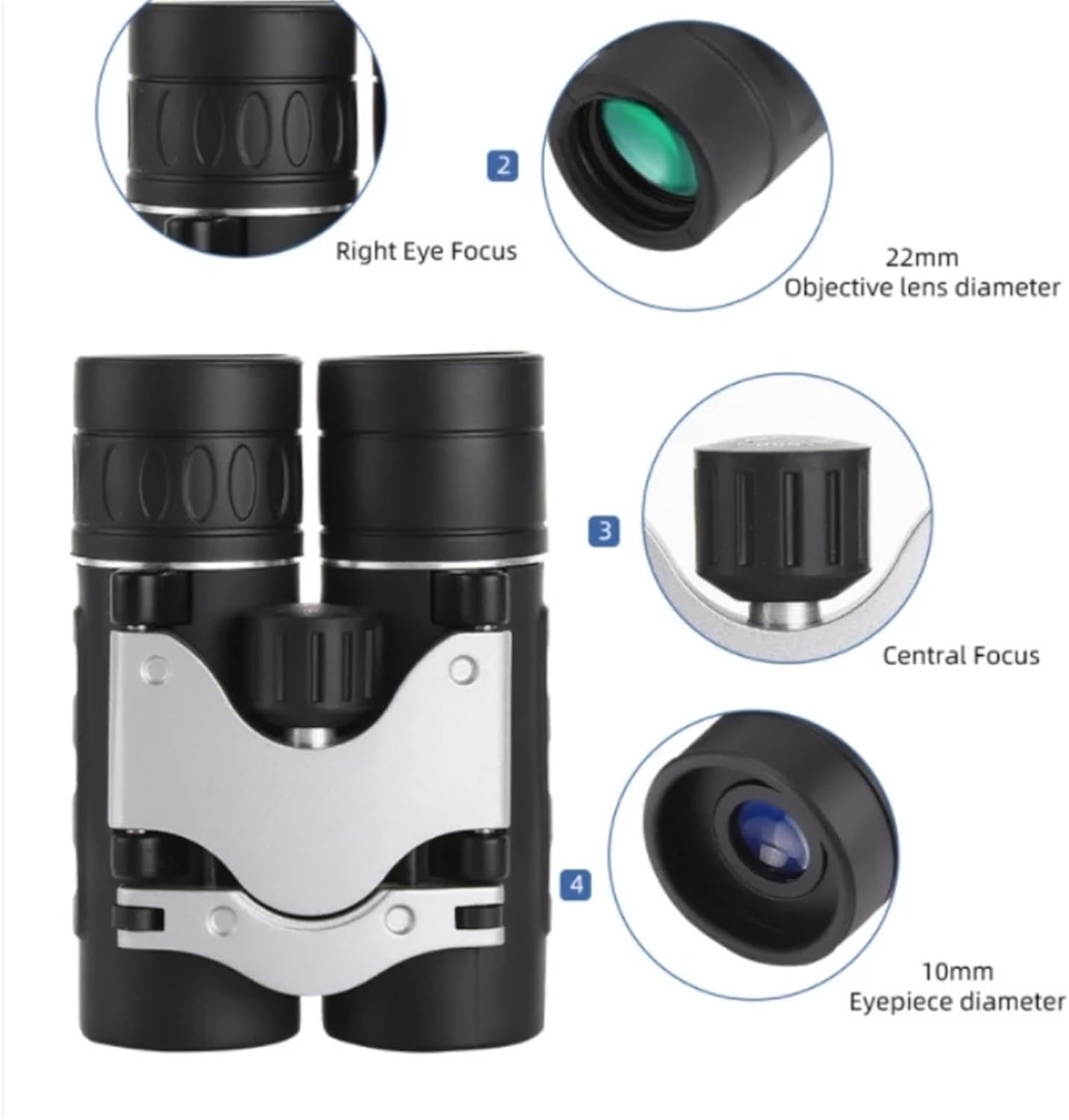 Right Eye Focus

2

22mm
Objective lens diameter

3

Central Focus

4

10mm
Eyepiece diameter