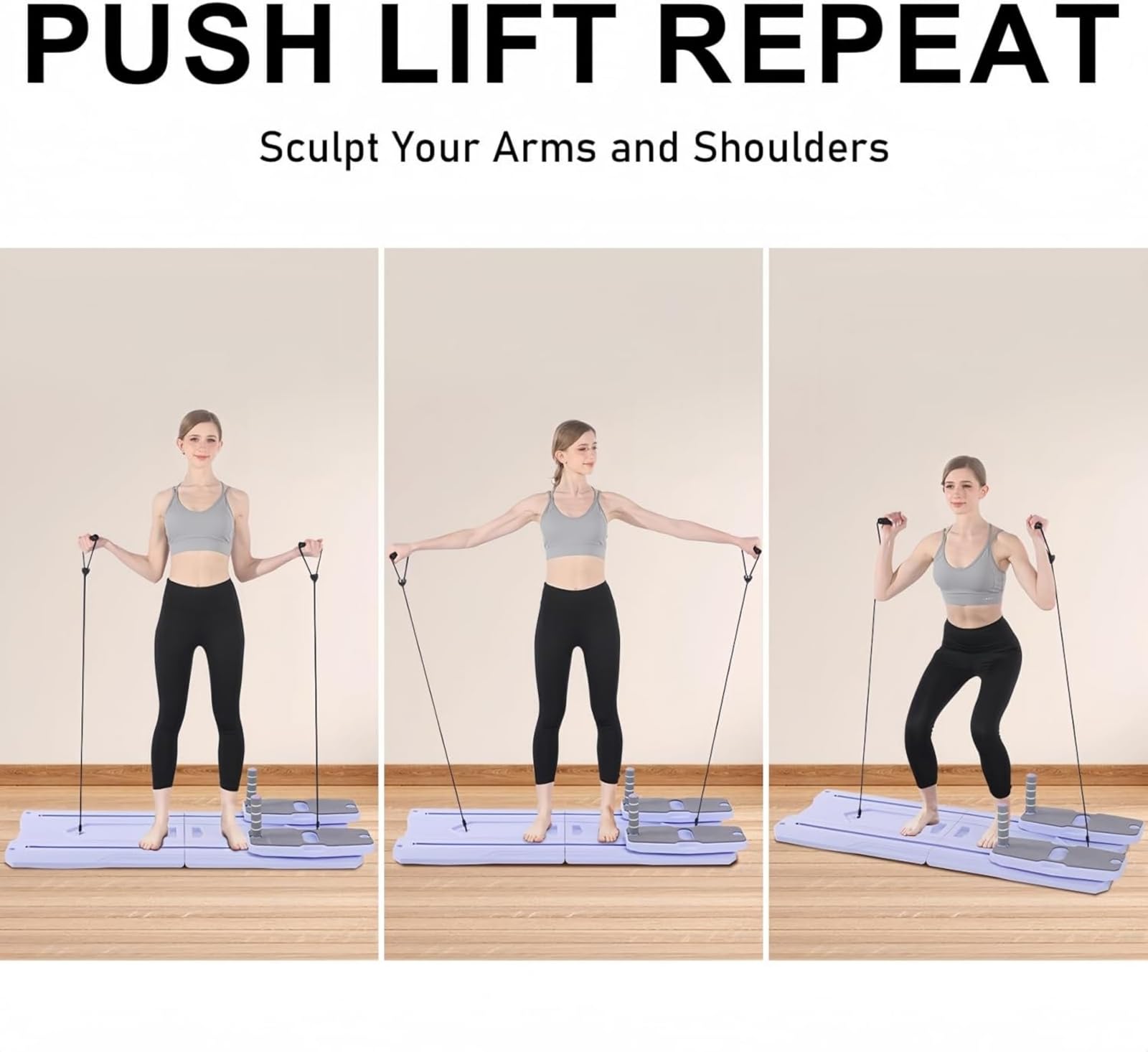 PUSH LIFT REPEAT

Sculpt Your Arms and Shoulders