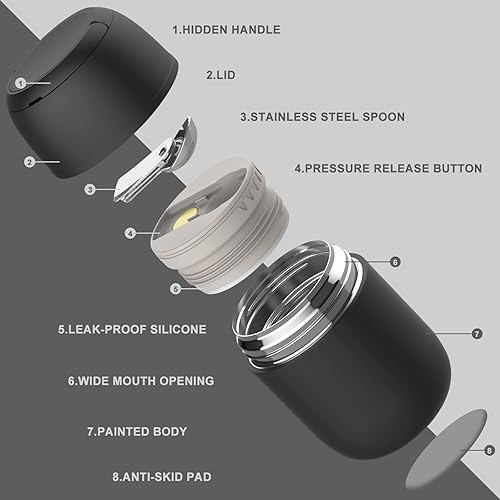 1.HIDDEN HANDLE

2.LID

3.STAINLESS STEEL SPOON

4.PRESSURE RELEASE BUTTON

1

2

3

4

5

6

7

8

5.LEAK-PROOF SILICONE

6.WIDE MOUTH OPENING

7.PAINTED BODY

8.ANTI-SKID PAD