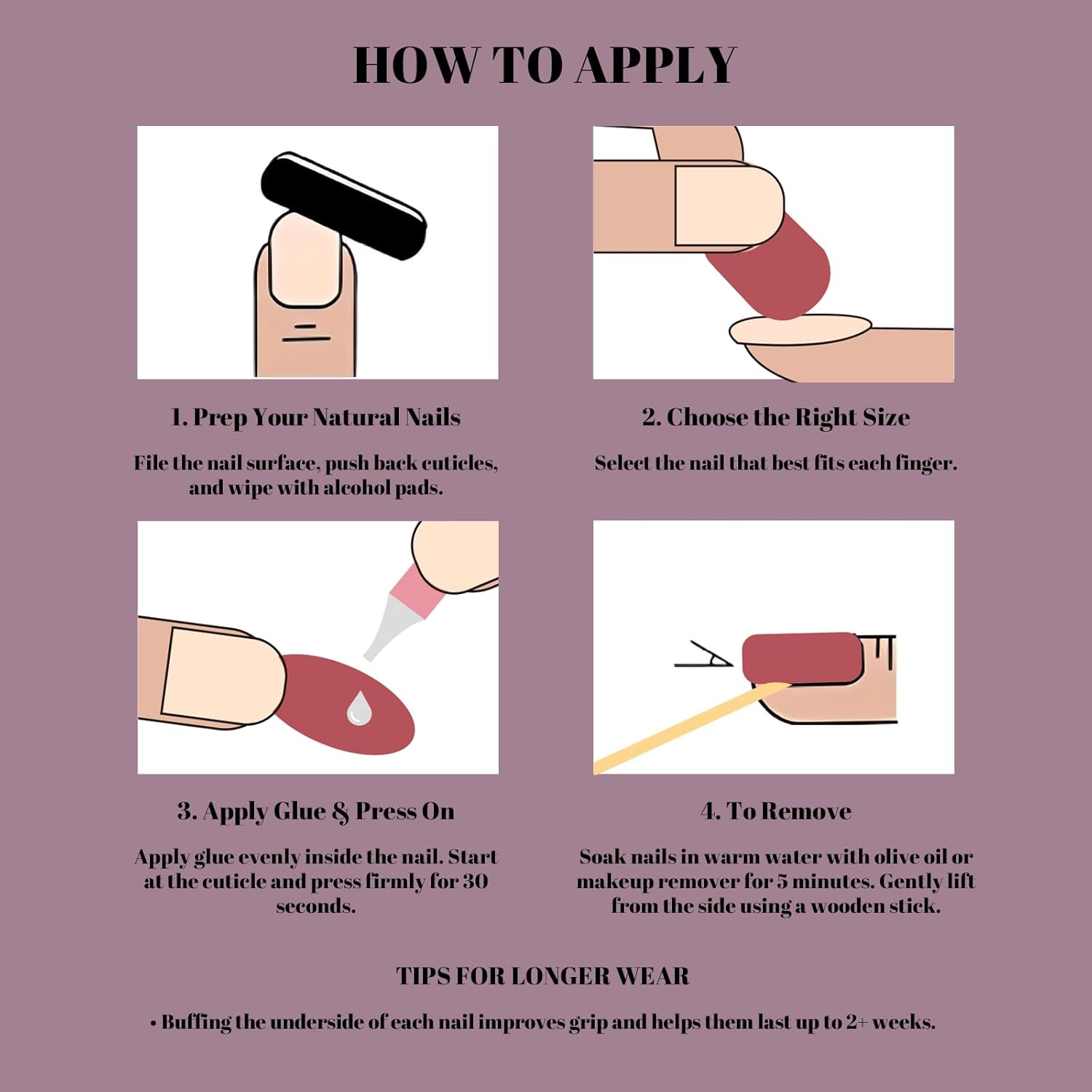 HOW TO APPLY

1. Prep Your Natural Nails

File the nail surface, push back cuticles, and wipe with alcohol pads.

2. Choose the Right Size

Select the nail that best fits each finger.

3. Apply Glue & Press On

Apply glue evenly inside the nail. Start at the cuticle and press firmly for 30 seconds.

4. To Remove

Soak nails in warm water with olive oil or makeup remover for 5 minutes. Gently lift from the side using a wooden stick.

TIPS FOR LONGER WEAR

• Buffing the underside of each nail improves grip and helps them last up to 2+ weeks.