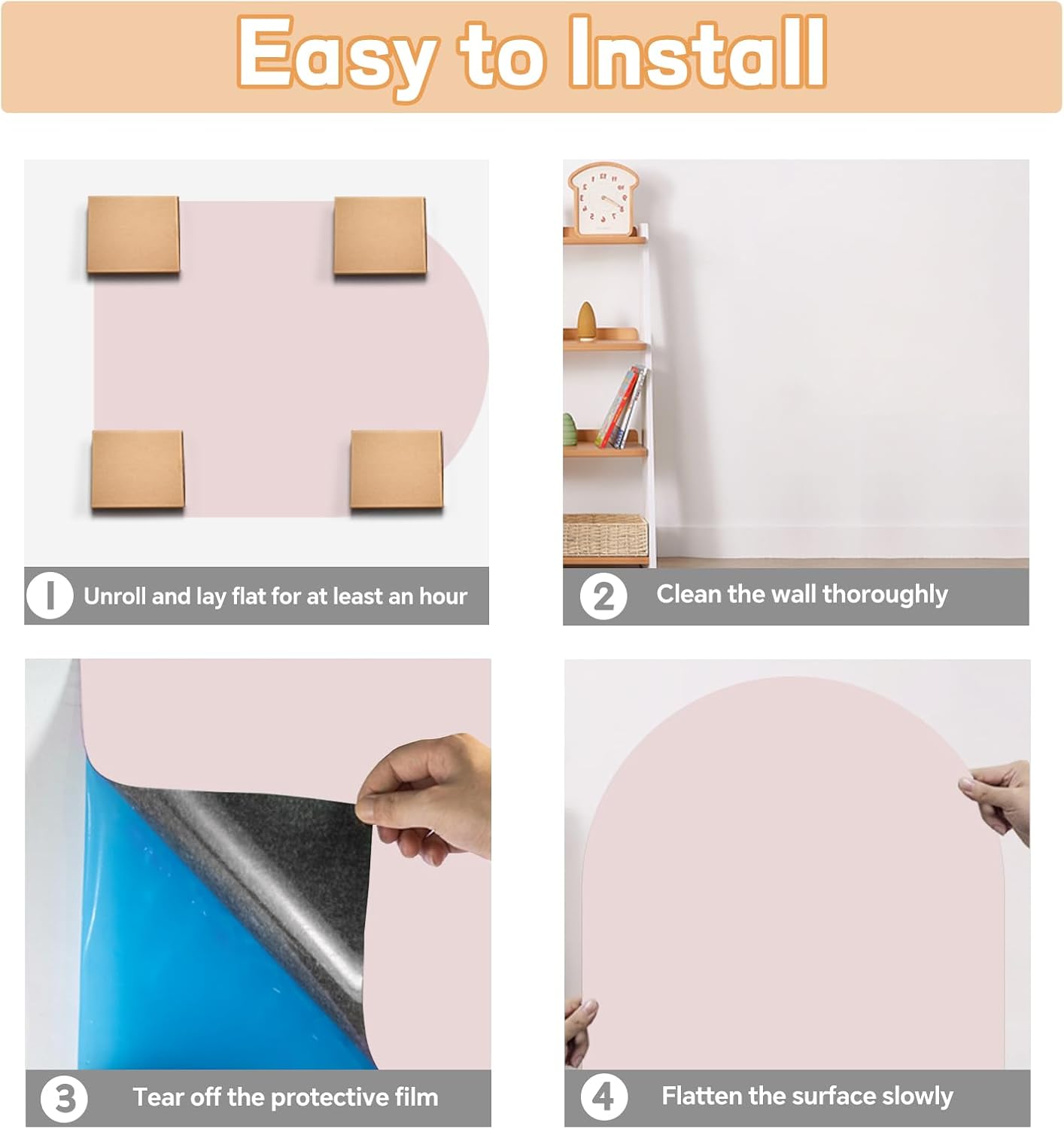 Easy to Install

1 Unroll and lay flat for at least an hour

2 Clean the wall thoroughly

3 Tear off the protective film

4 Flatten the surface slowly