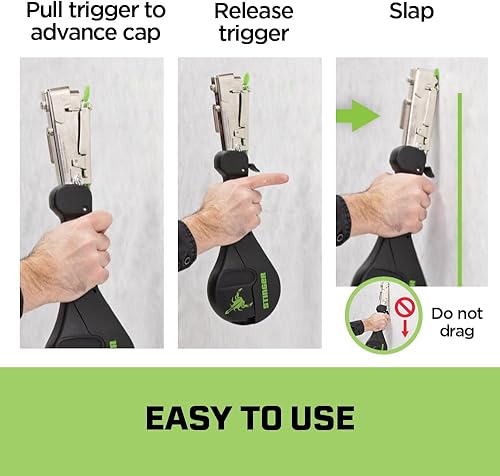 Pull trigger to advance cap

Release trigger

Slap

STINGER

Do not drag

EASY TO USE