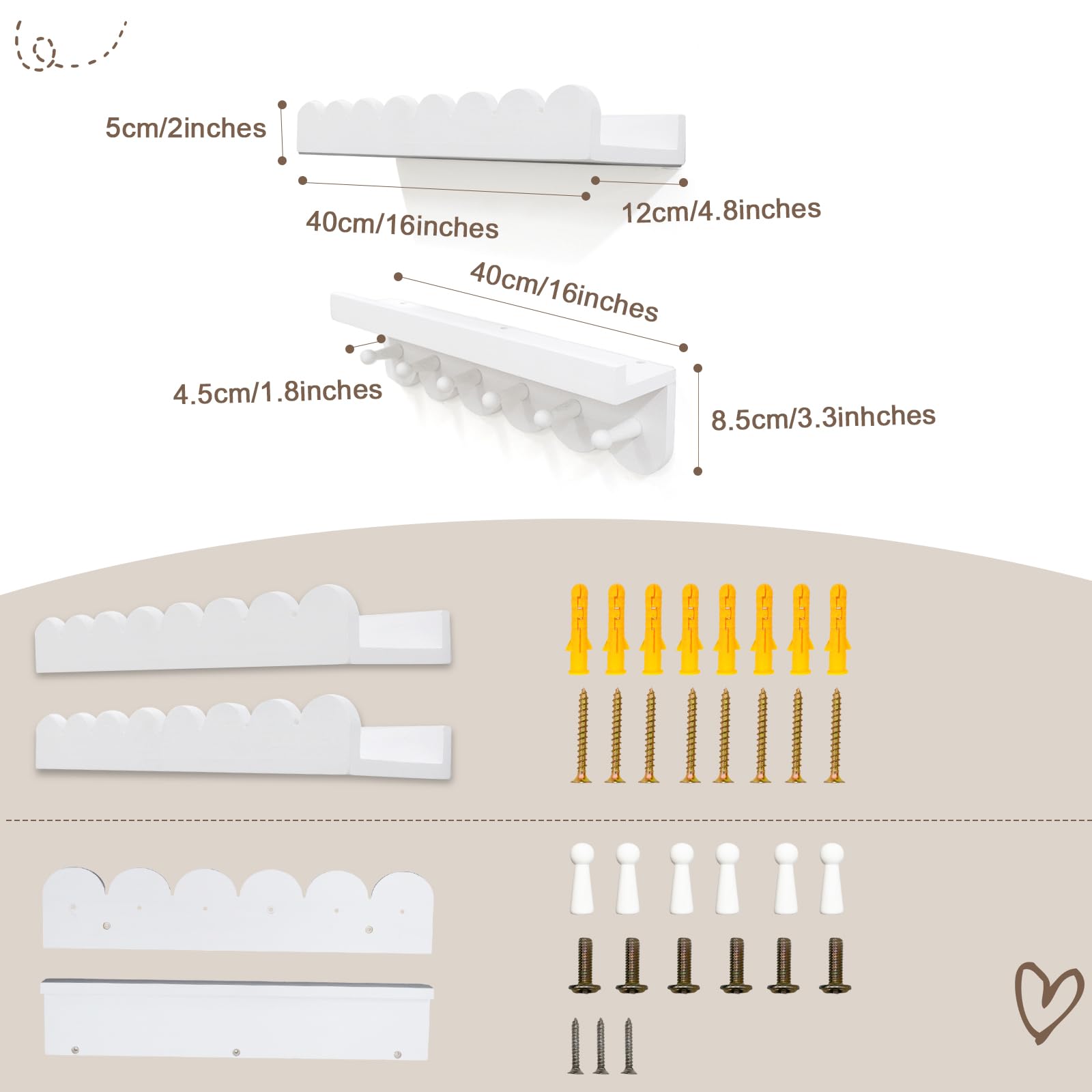 5cm/2inches

40cm/16inches

12cm/4.8inches

40cm/16inches

4.5cm/1.8inches

8.5cm/3.3inhches