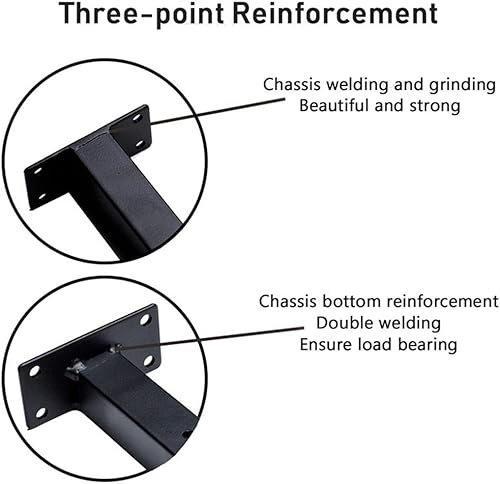 Three-point Reinforcement

Chassis welding and grinding
Beautiful and strong

Chassis bottom reinforcement
Double welding
Ensure load bearing