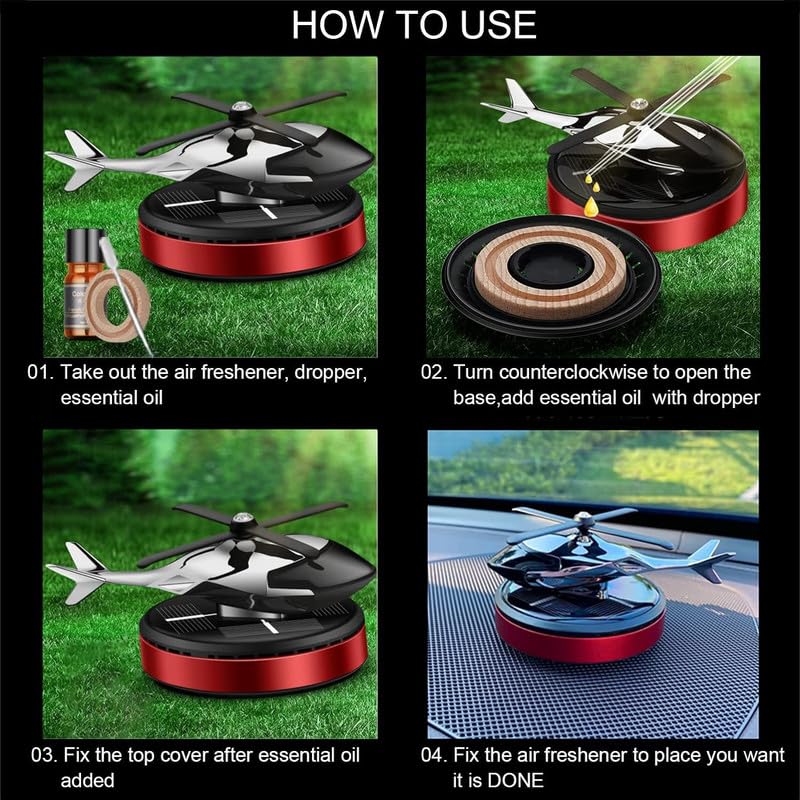 HOW TO USE

01. Take out the air freshener, dropper, essential oil

02. Turn counterclockwise to open the base,add essential oil  with dropper

03. Fix the top cover after essential oil added

04. Fix the air freshener to place you want it is DONE