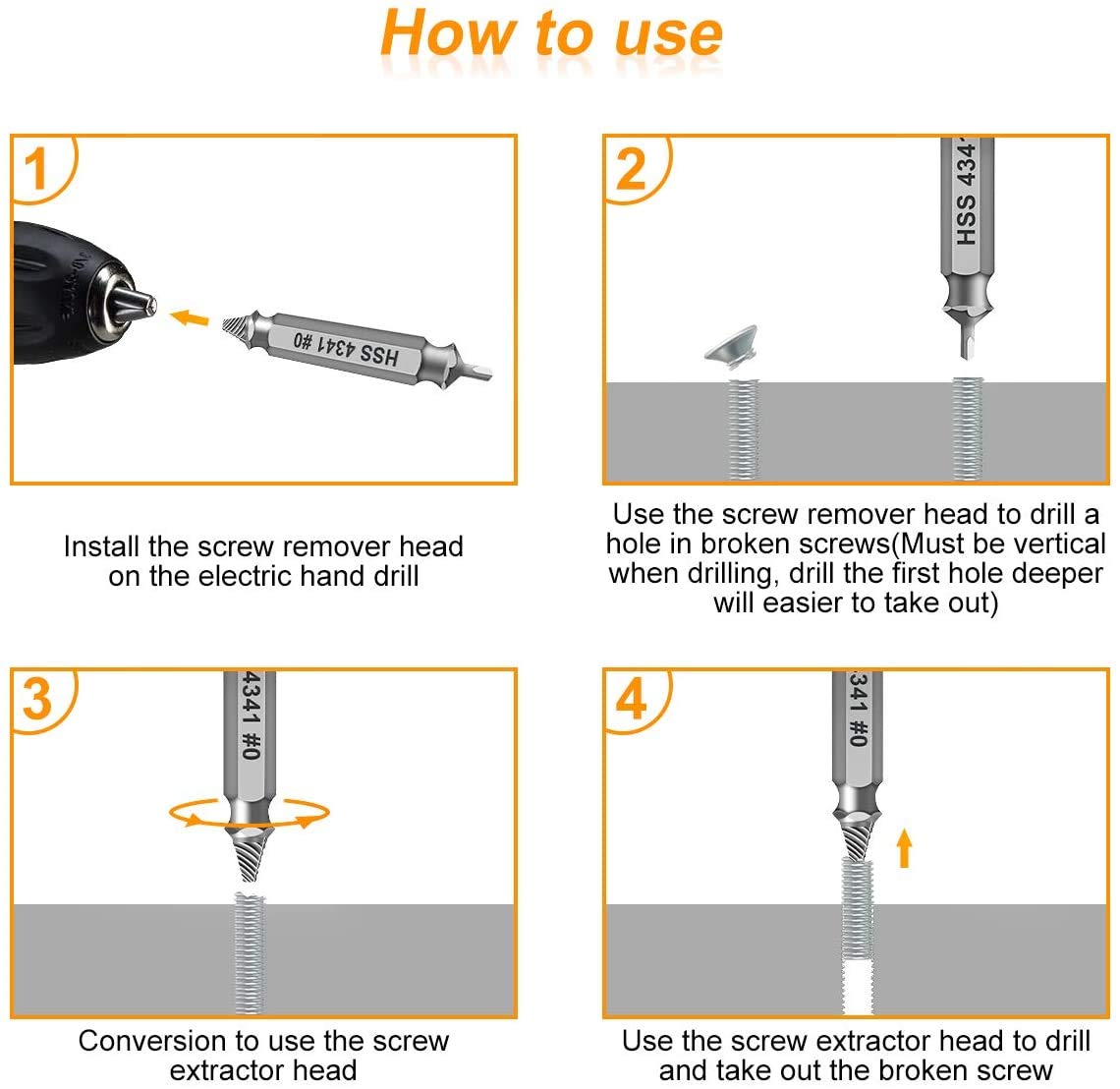 How to use

1

HSS 4341 #0

Install the screw remover head on the electric hand drill

2

HSS 434

Use the screw remover head to drill a hole in broken screws(Must be vertical when drilling, drill the first hole deeper will easier to take out)

3

4341 #0

Conversion to use the screw extractor head

4

341 #0

Use the screw extractor head to drill and take out the broken screw