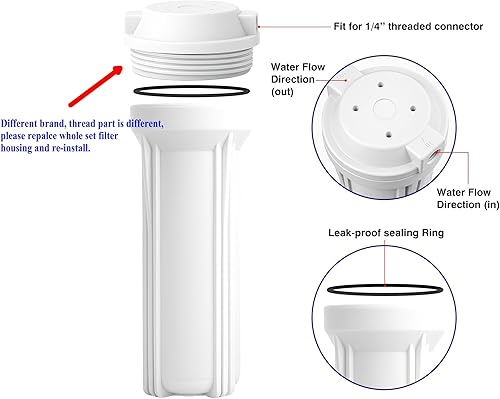 Fit for 1/4'' threaded connector

Water Flow Direction (out)

Different brand, thread part is different, please repalce whole set filter housing and re-install.

Water Flow Direction (in)

Leak-proof sealing Ring