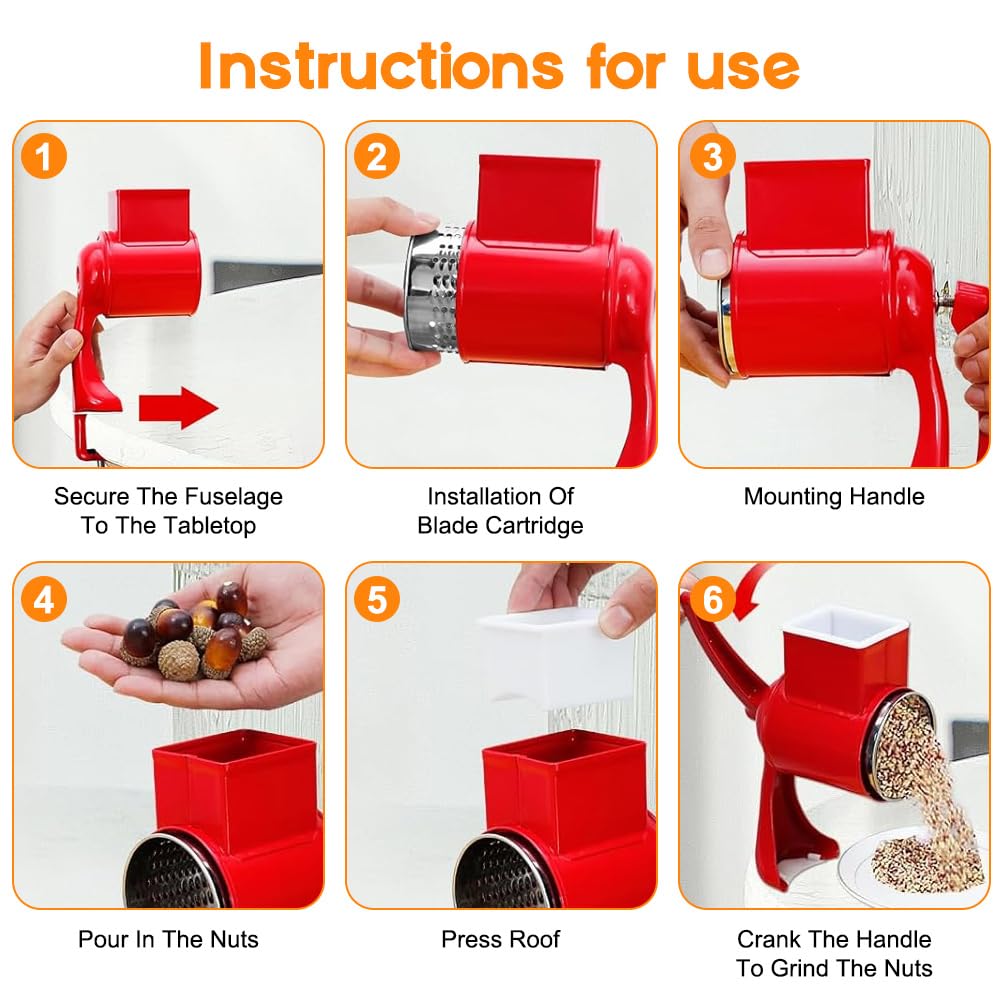 Instructions for use

1

Secure The Fuselage To The Tabletop

2

Installation Of Blade Cartridge

3

Mounting Handle

4

Pour In The Nuts

5

Press Roof

6

Crank The Handle To Grind The Nuts