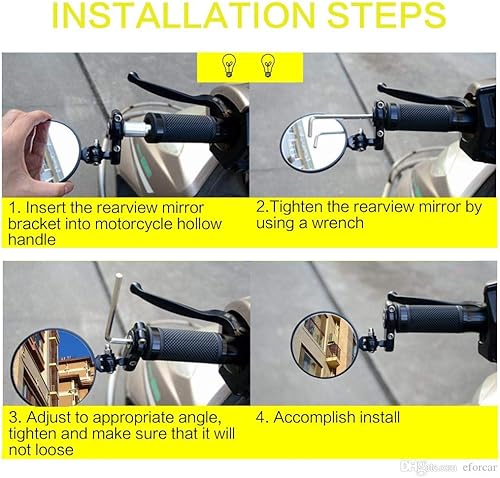 INSTALLATION STEPS

1. Insert the rearview mirror bracket into motorcycle hollow handle

2.Tighten the rearview mirror by using a wrench

3. Adjust to appropriate angle, tighten and make sure that it will not loose

4. Accomplish install

DHgate.com eforcar