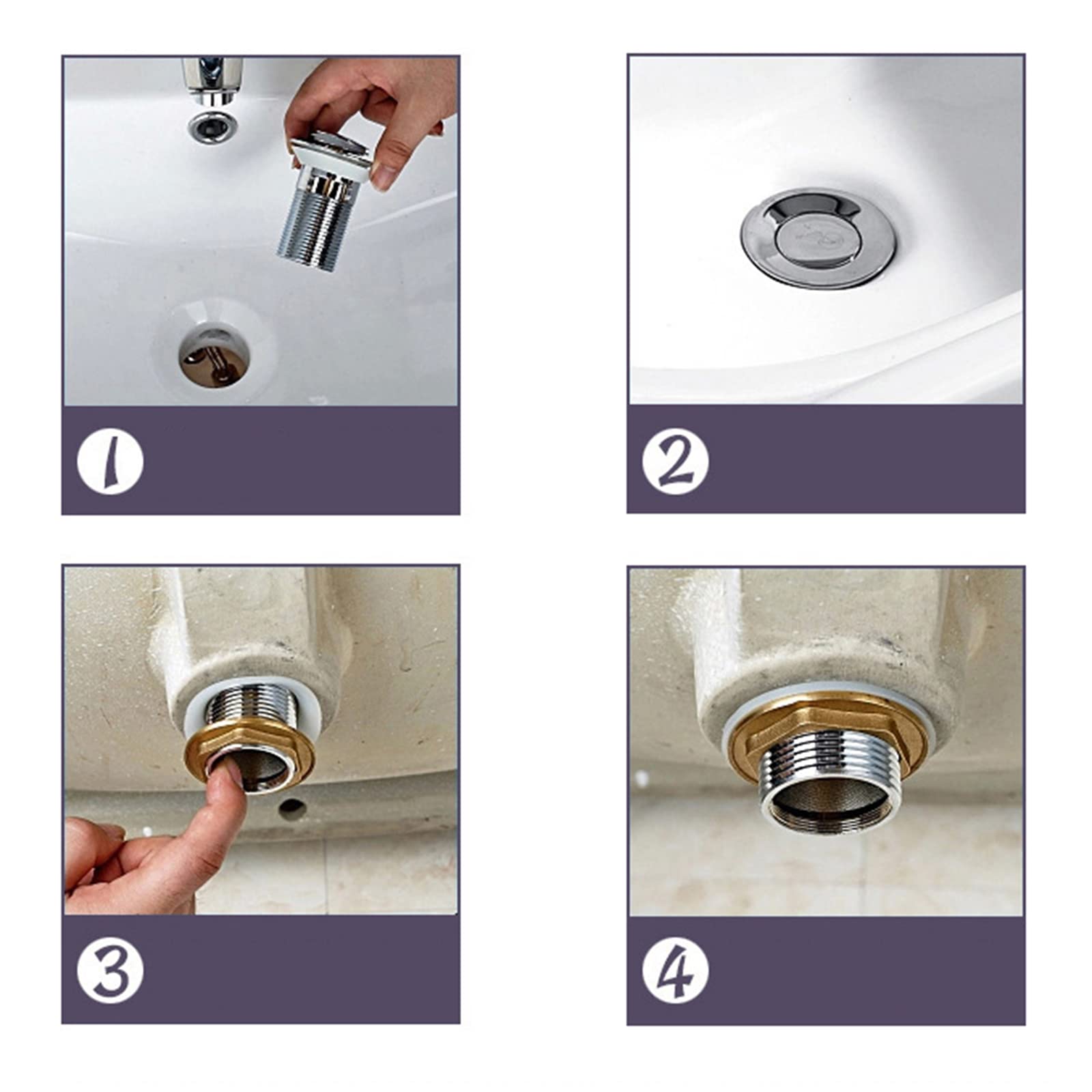 1

2

3

4