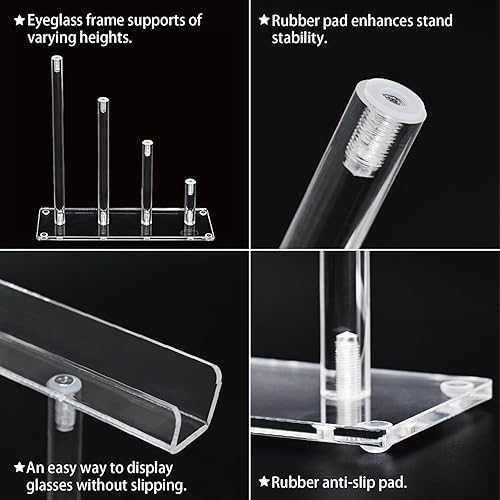 ★Eyeglass frame supports of varying heights.

★Rubber pad enhances stand stability.

★An easy way to display glasses without slipping.

★Rubber anti-slip pad.