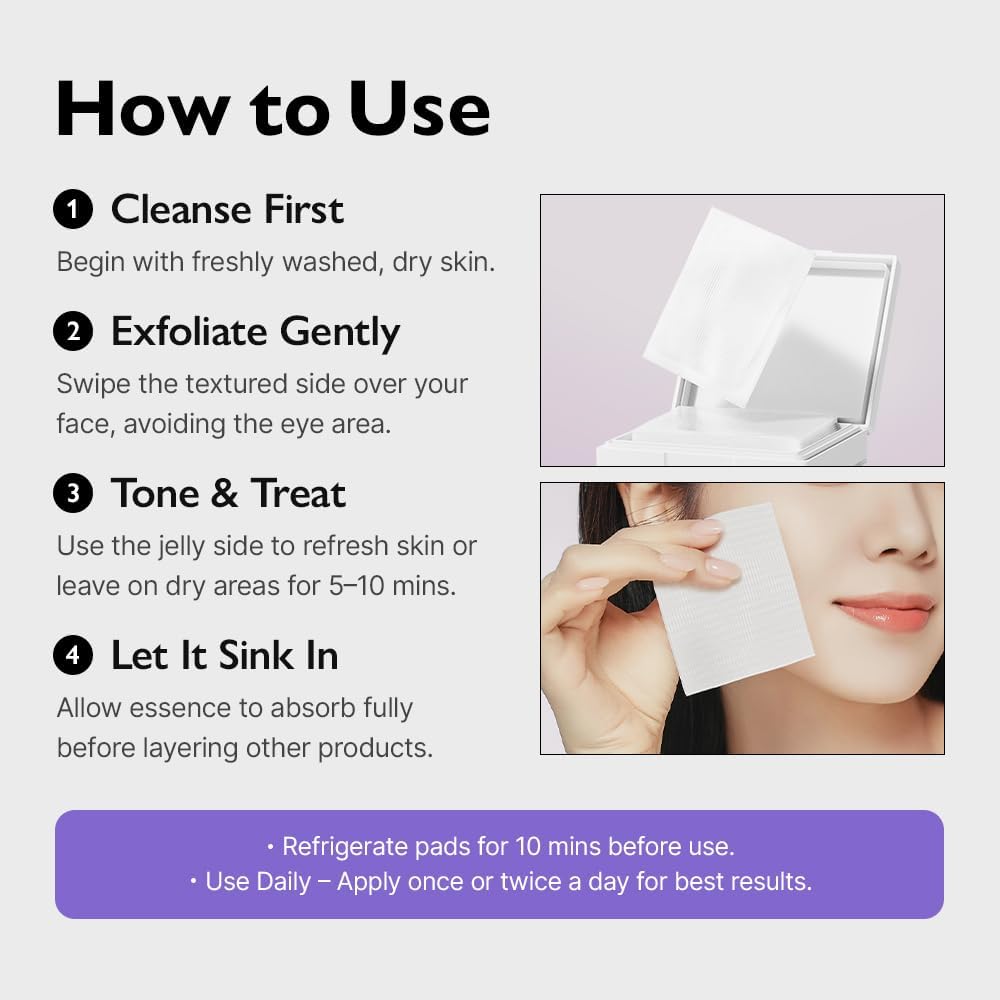 How to Use

1 Cleanse First
Begin with freshly washed, dry skin.

2 Exfoliate Gently
Swipe the textured side over your face, avoiding the eye area.

3 Tone & Treat
Use the jelly side to refresh skin or leave on dry areas for 5–10 mins.

4 Let It Sink In
Allow essence to absorb fully before layering other products.

• Refrigerate pads for 10 mins before use.
• Use Daily – Apply once or twice a day for best results.