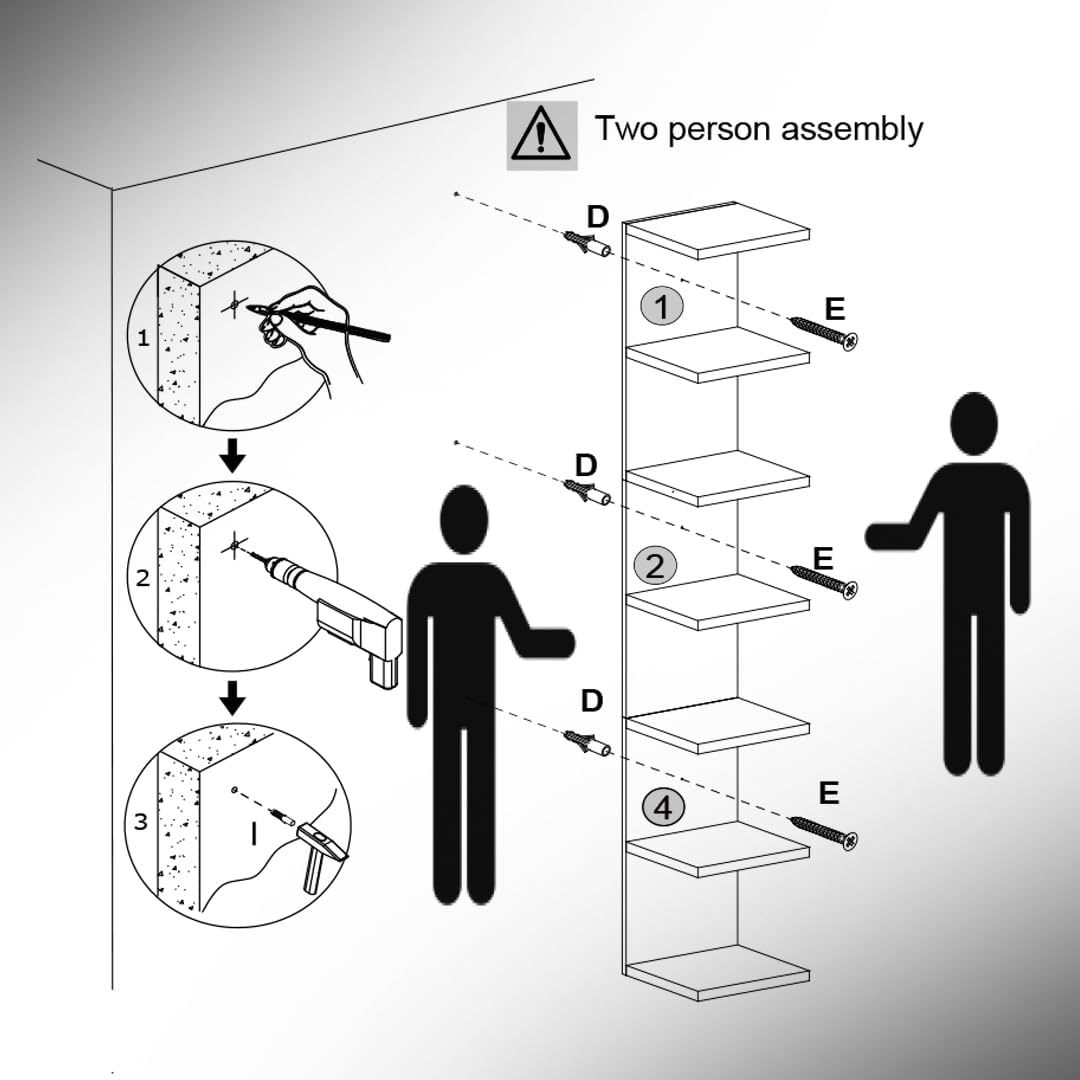 Two person assembly

1

2

3

I

D

1

E

D

2

E

D

4

E