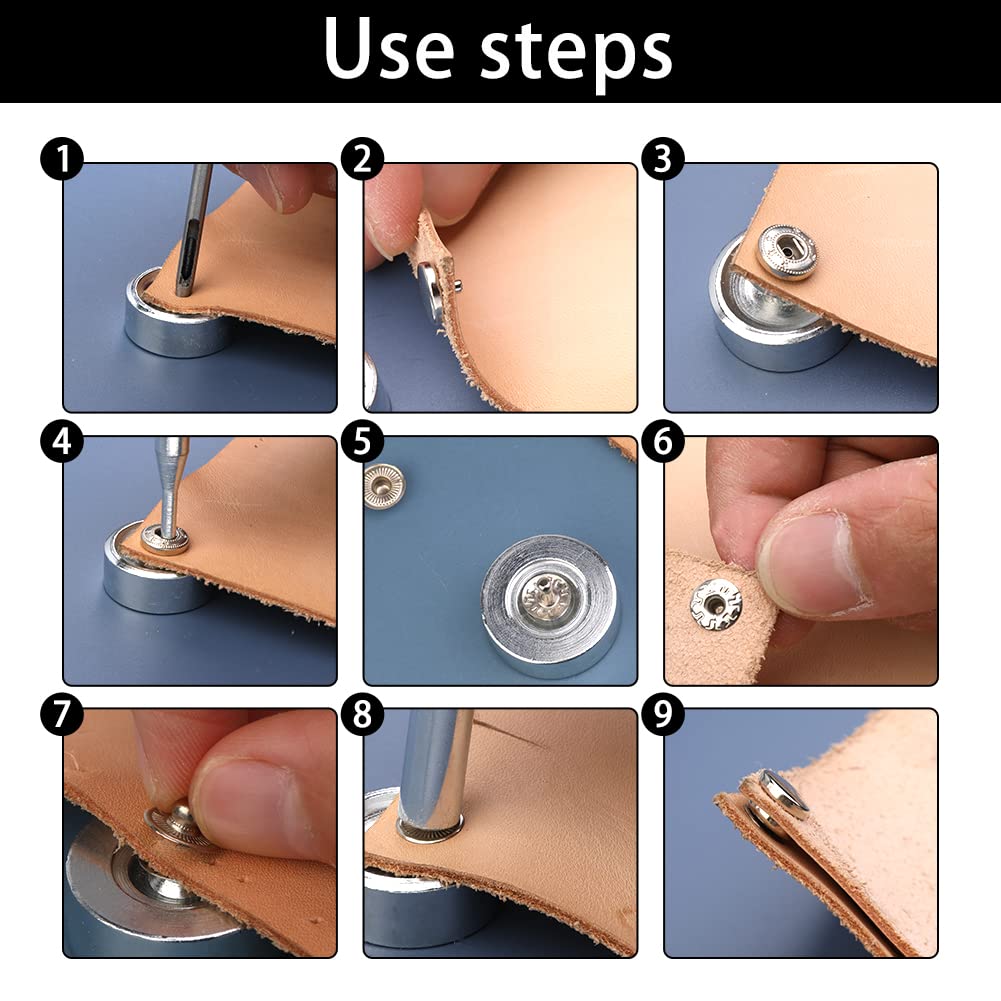 Use steps

1

2

3

4

5

6

7

8

9