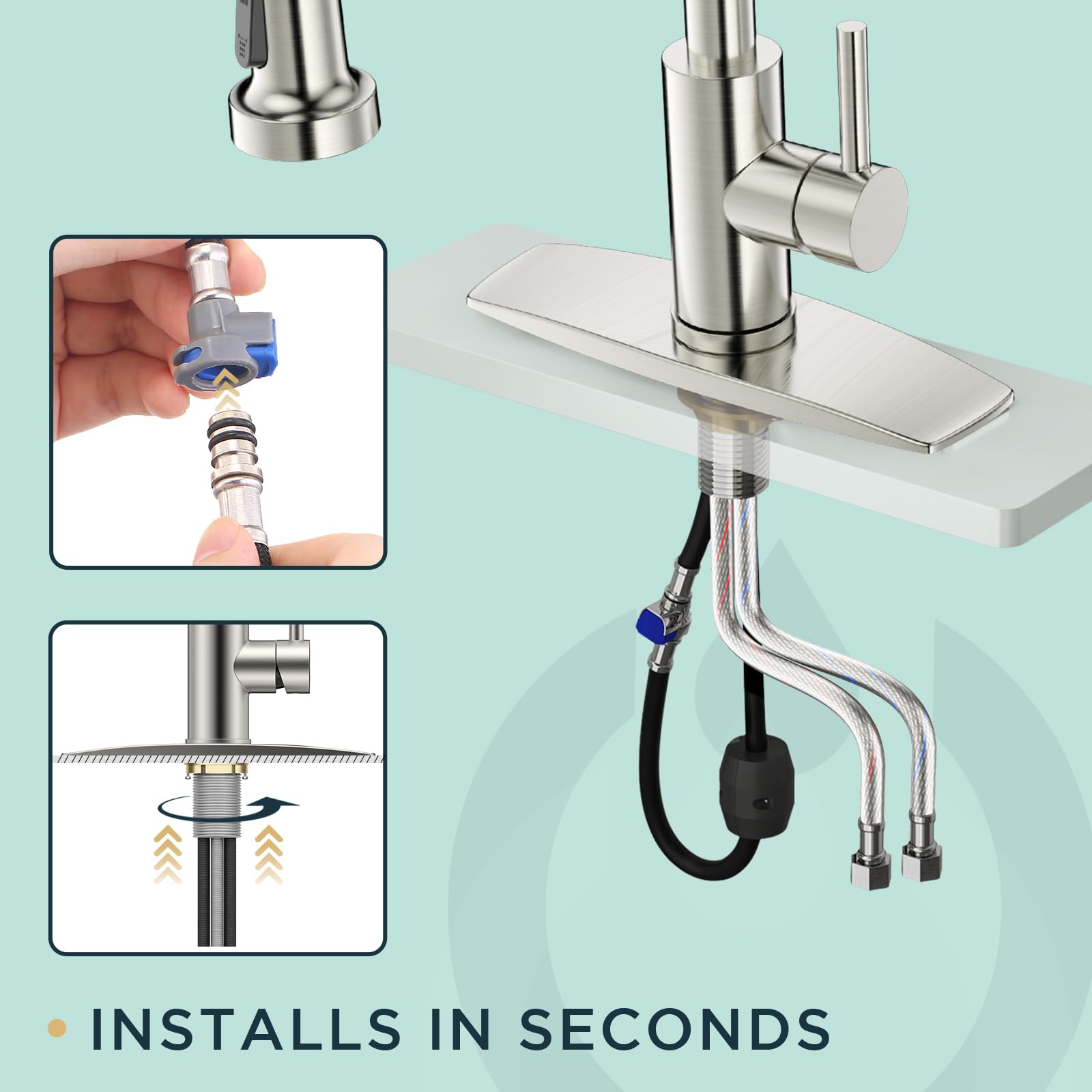 • INSTALLS IN SECONDS