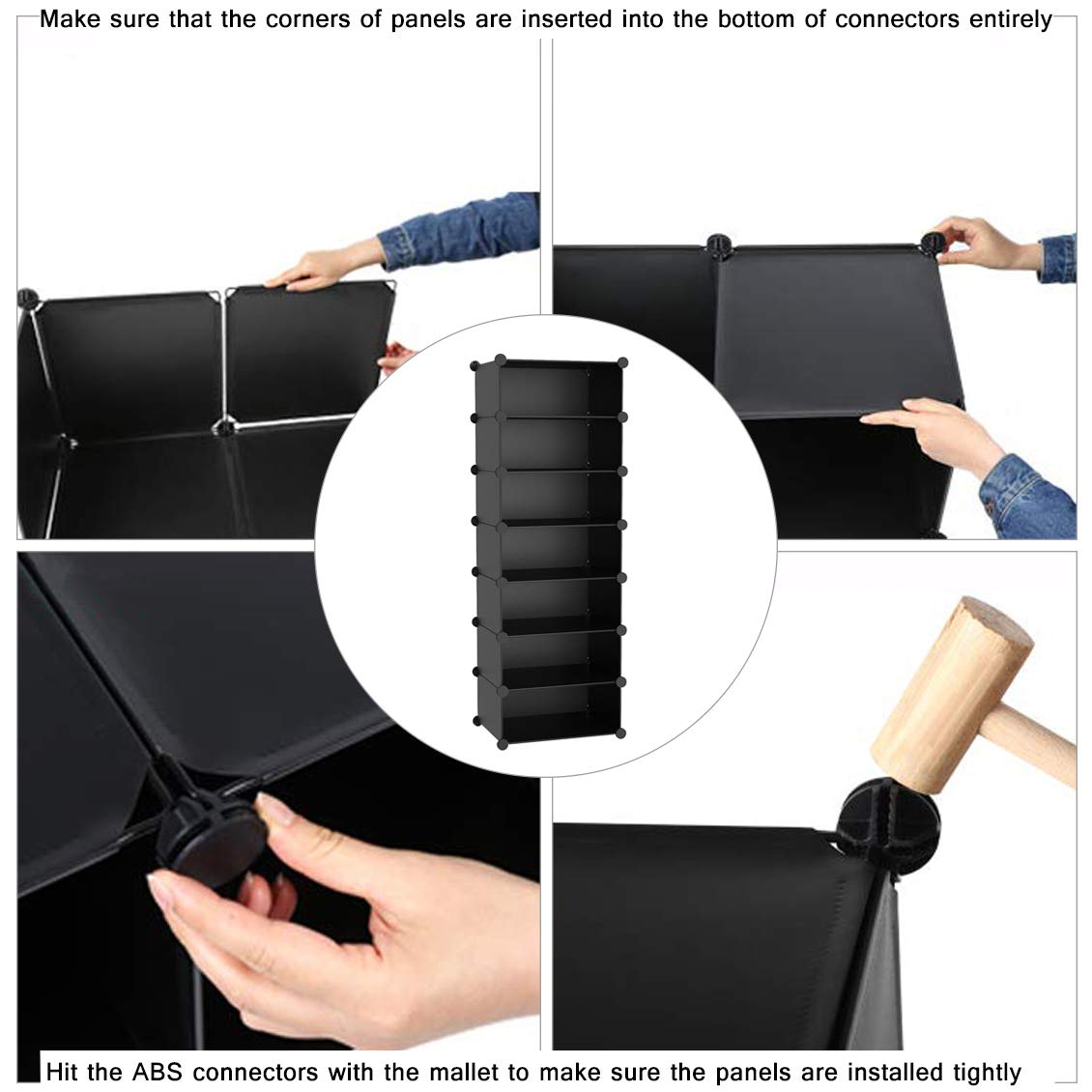 Make sure that the corners of panels are inserted into the bottom of connectors entirely

Hit the ABS connectors with the mallet to make sure the panels are installed tightly