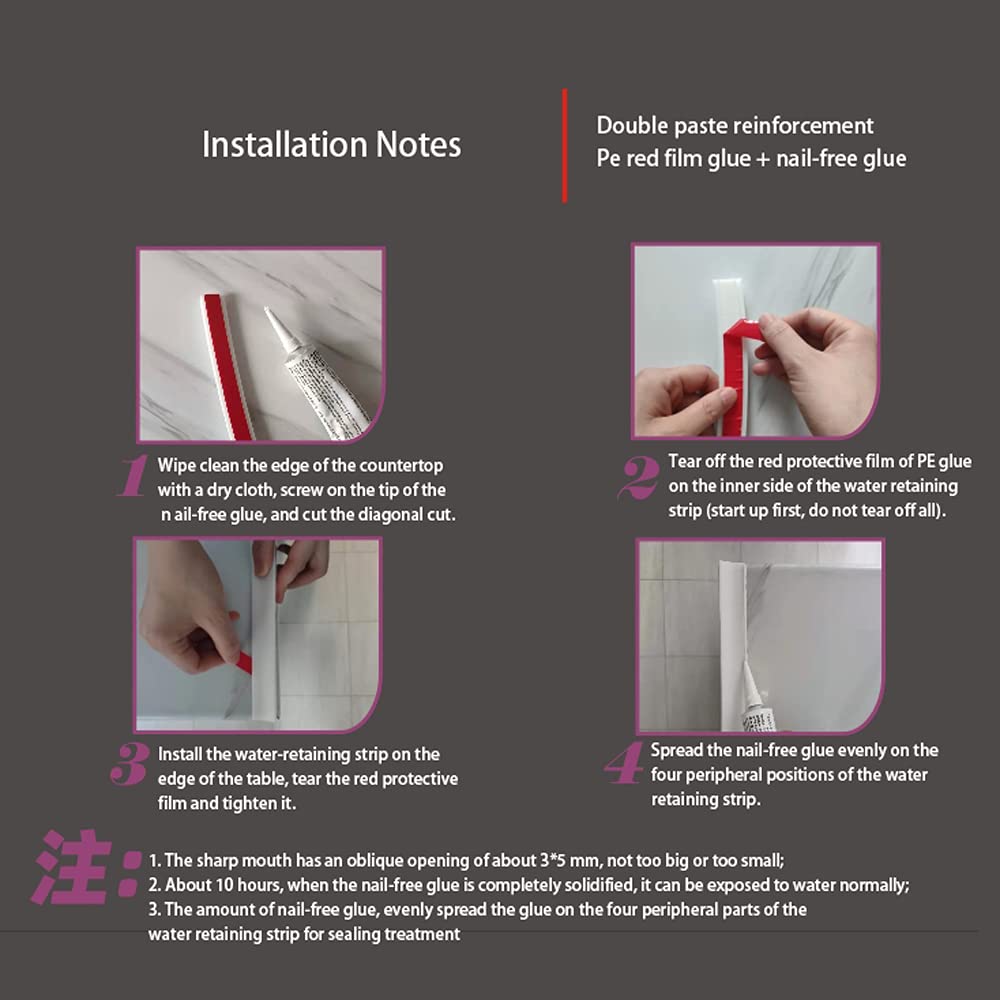 Installation Notes

Double paste reinforcement
Pe red film glue + nail-free glue

1 Wipe clean the edge of the countertop with a dry cloth, screw on the tip of the n ail-free glue, and cut the diagonal cut.

2 Tear off the red protective film of PE glue on the inner side of the water retaining strip (start up first, do not tear off all).

3 Install the water-retaining strip on the edge of the table, tear the red protective film and tighten it.

4 Spread the nail-free glue evenly on the four peripheral positions of the water retaining strip.

注: 1. The sharp mouth has an oblique opening of about 3*5 mm, not too big or too small;
2. About 10 hours, when the nail-free glue is completely solidified, it can be exposed to water normally;
3. The amount of nail-free glue, evenly spread the glue on the four peripheral parts of the water retaining strip for sealing treatment