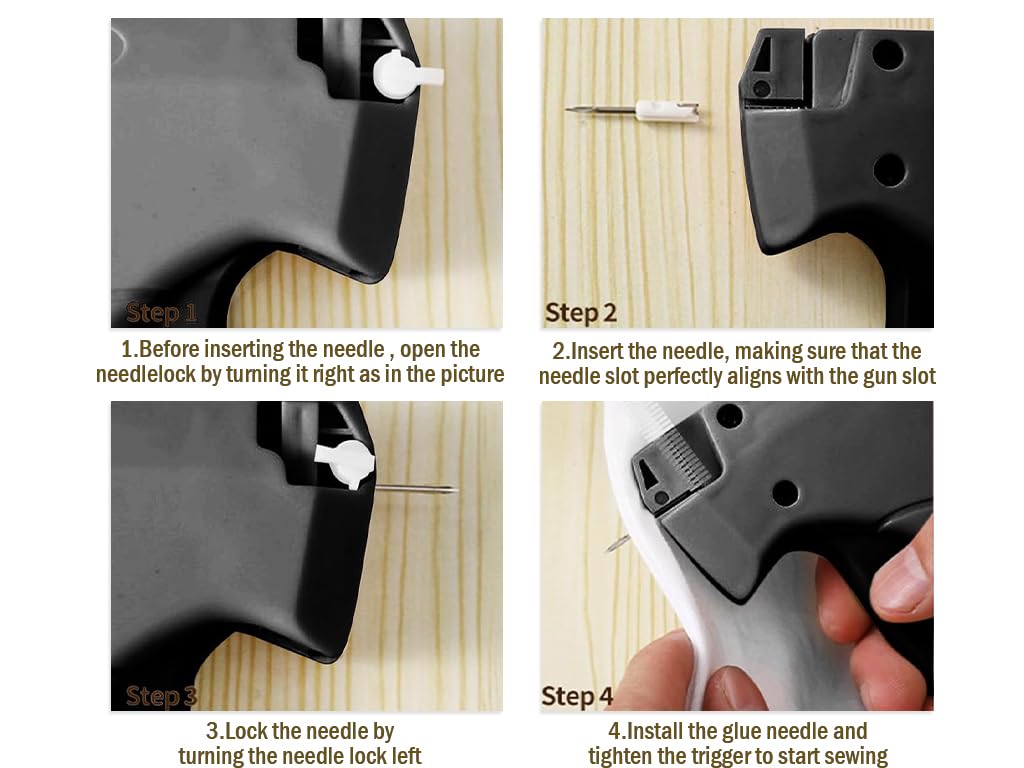 Step 1

1.Before inserting the needle , open the needlelock by turning it right as in the picture

Step 2

2.Insert the needle, making sure that the needle slot perfectly aligns with the gun slot

Step 3

3.Lock the needle by turning the needle lock left

Step 4

4.Install the glue needle and tighten the trigger to start sewing