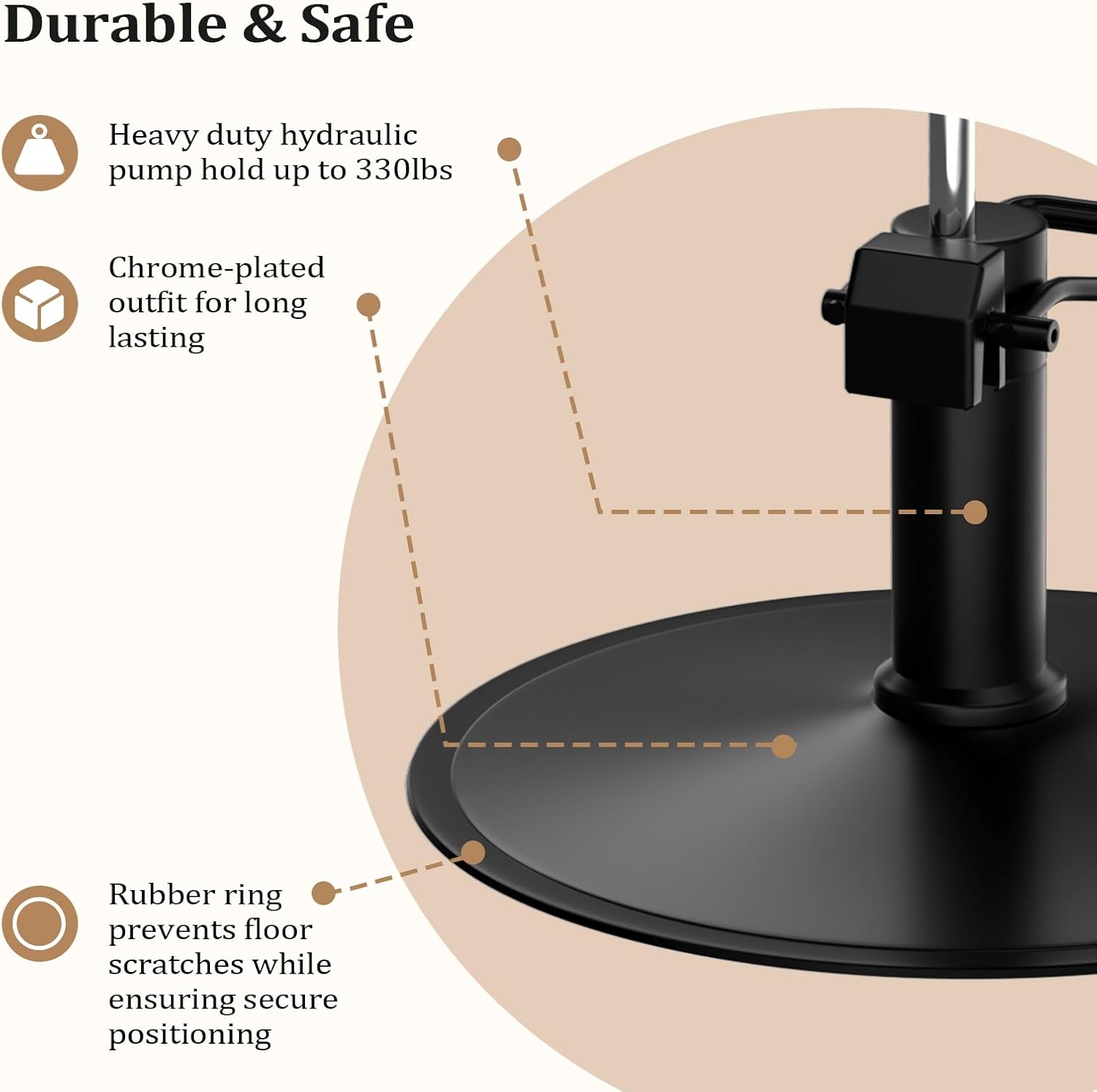 Durable & Safe

Heavy duty hydraulic pump hold up to 330lbs

Chrome-plated outfit for long lasting

Rubber ring prevents floor scratches while ensuring secure positioning