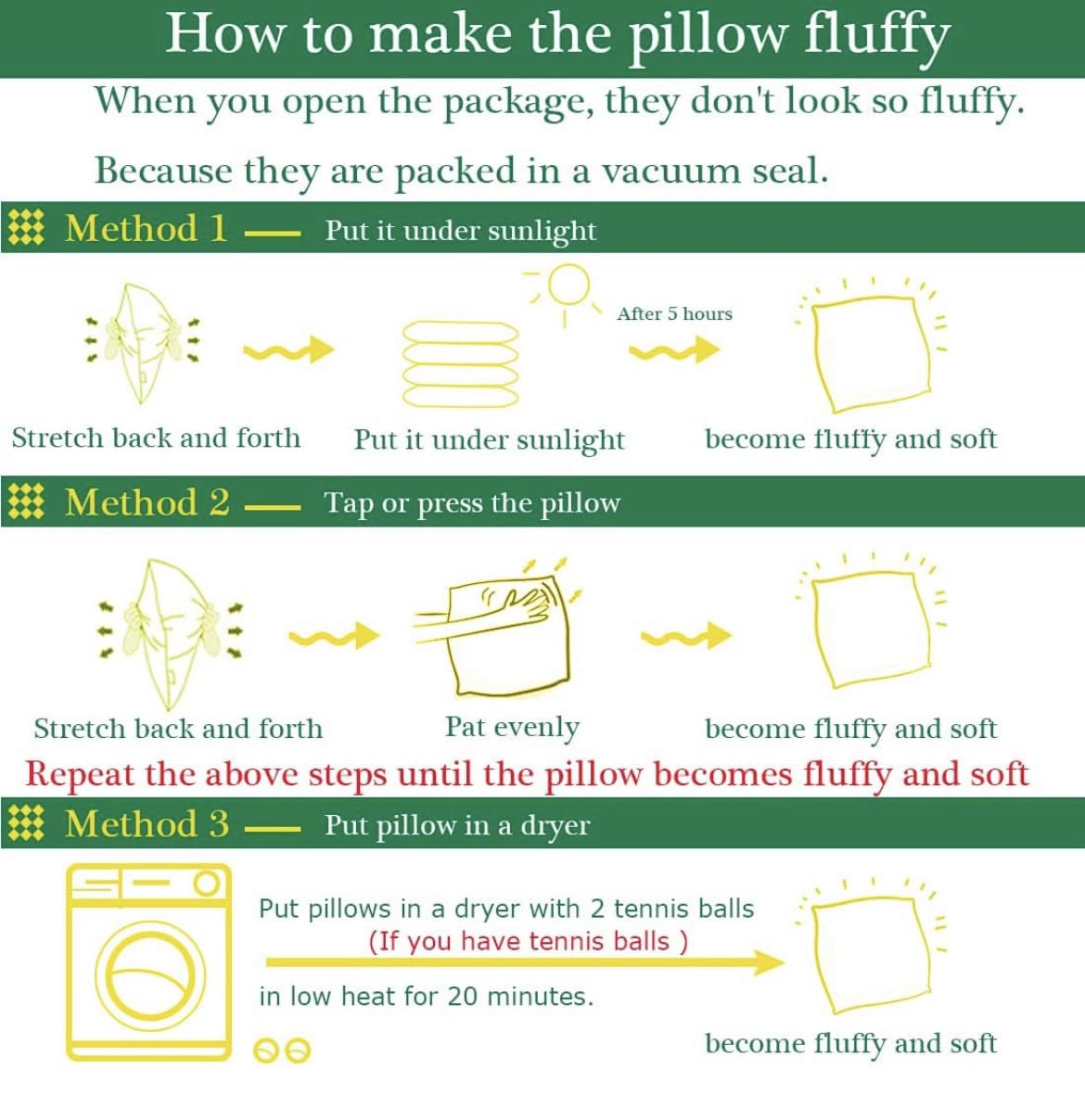 How to make the pillow fluffy

When you open the package, they don't look so fluffy.

Because they are packed in a vacuum seal.

Method 1 — Put it under sunlight

After 5 hours

Stretch back and forth

Put it under sunlight

become fluffy and soft

Method 2 — Tap or press the pillow

Stretch back and forth

Pat evenly

become fluffy and soft

Repeat the above steps until the pillow becomes fluffy and soft

Method 3 — Put pillow in a dryer

Put pillows in a dryer with 2 tennis balls
(If you have tennis balls )

in low heat for 20 minutes.

become fluffy and soft