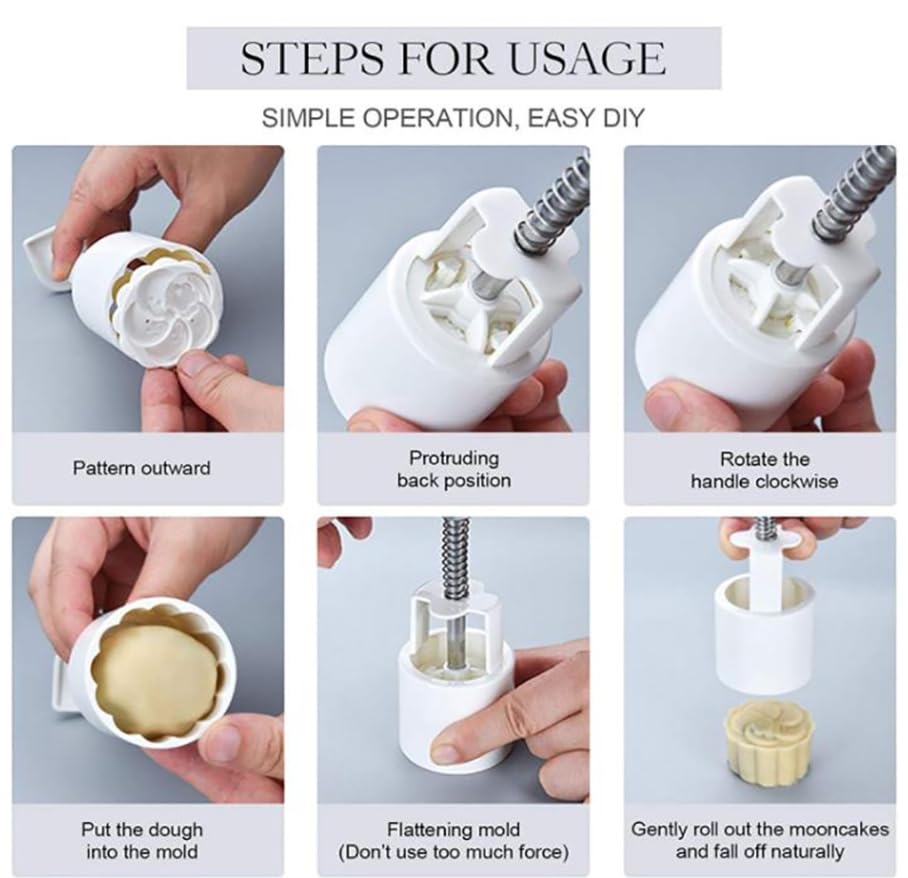 STEPS FOR USAGE

SIMPLE OPERATION, EASY DIY

Pattern outward

Protruding back position

Rotate the handle clockwise

Put the dough into the mold

Flattening mold (Don't use too much force)

Gently roll out the mooncakes and fall off naturally