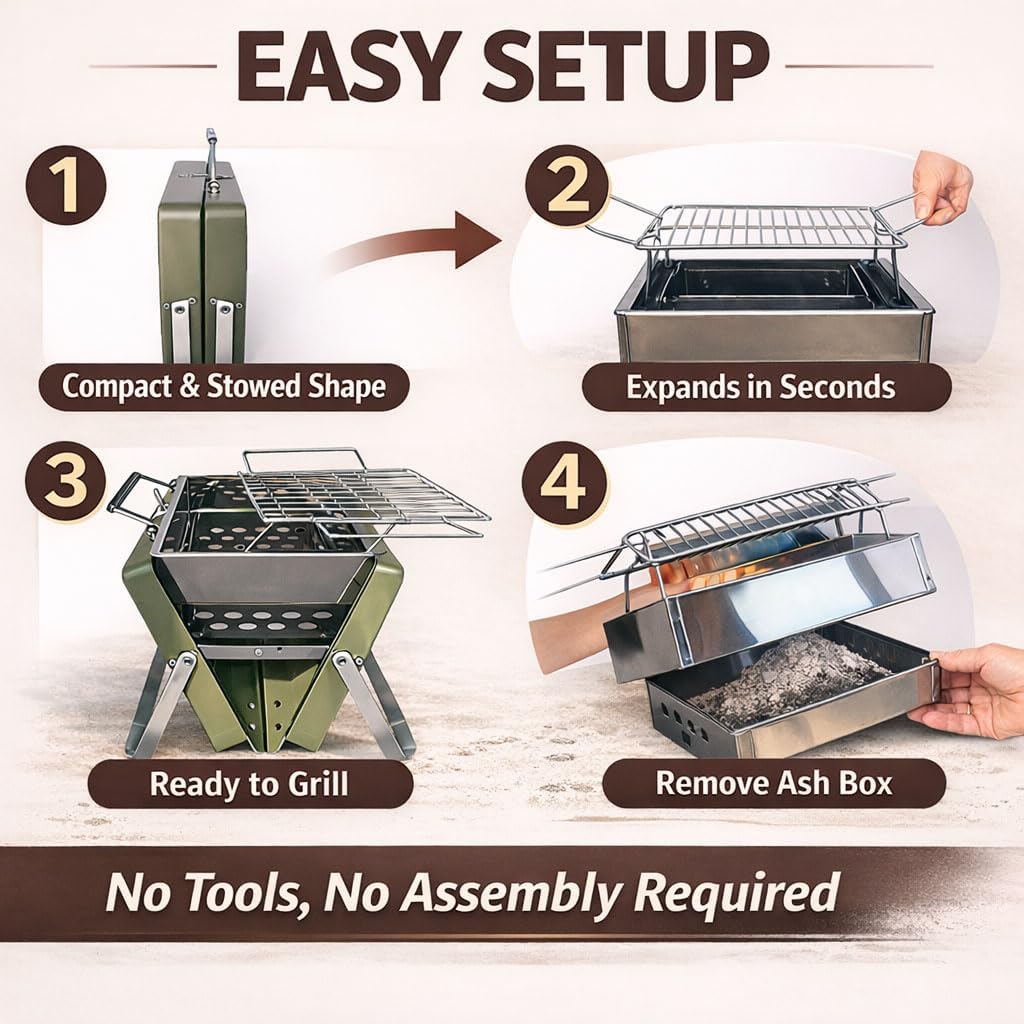 EASY SETUP

1

Compact & Stowed Shape

2

Expands in Seconds

3

Ready to Grill

4

Remove Ash Box

No Tools, No Assembly Required