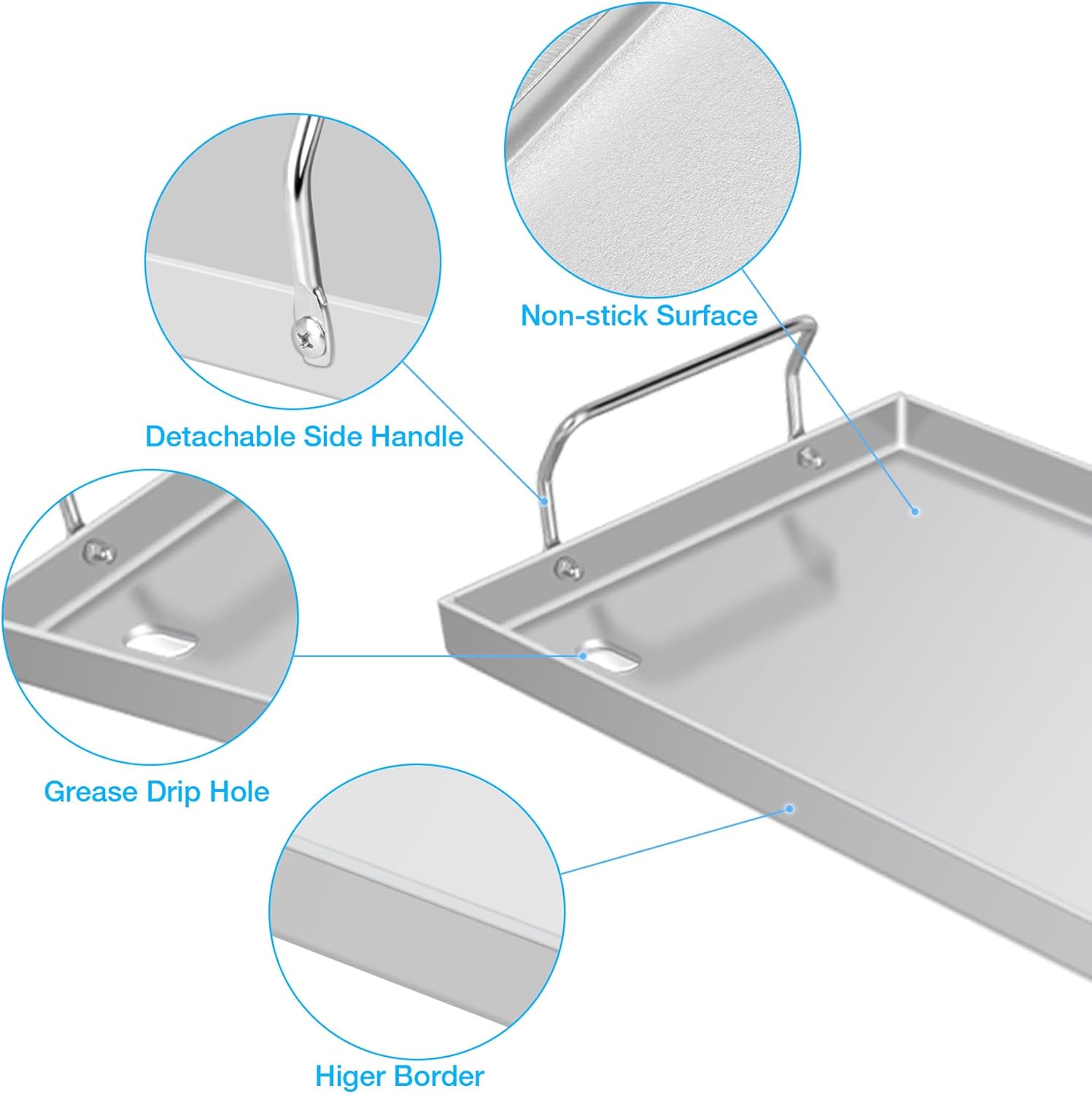 Non-stick Surface

Detachable Side Handle

Grease Drip Hole

Higer Border