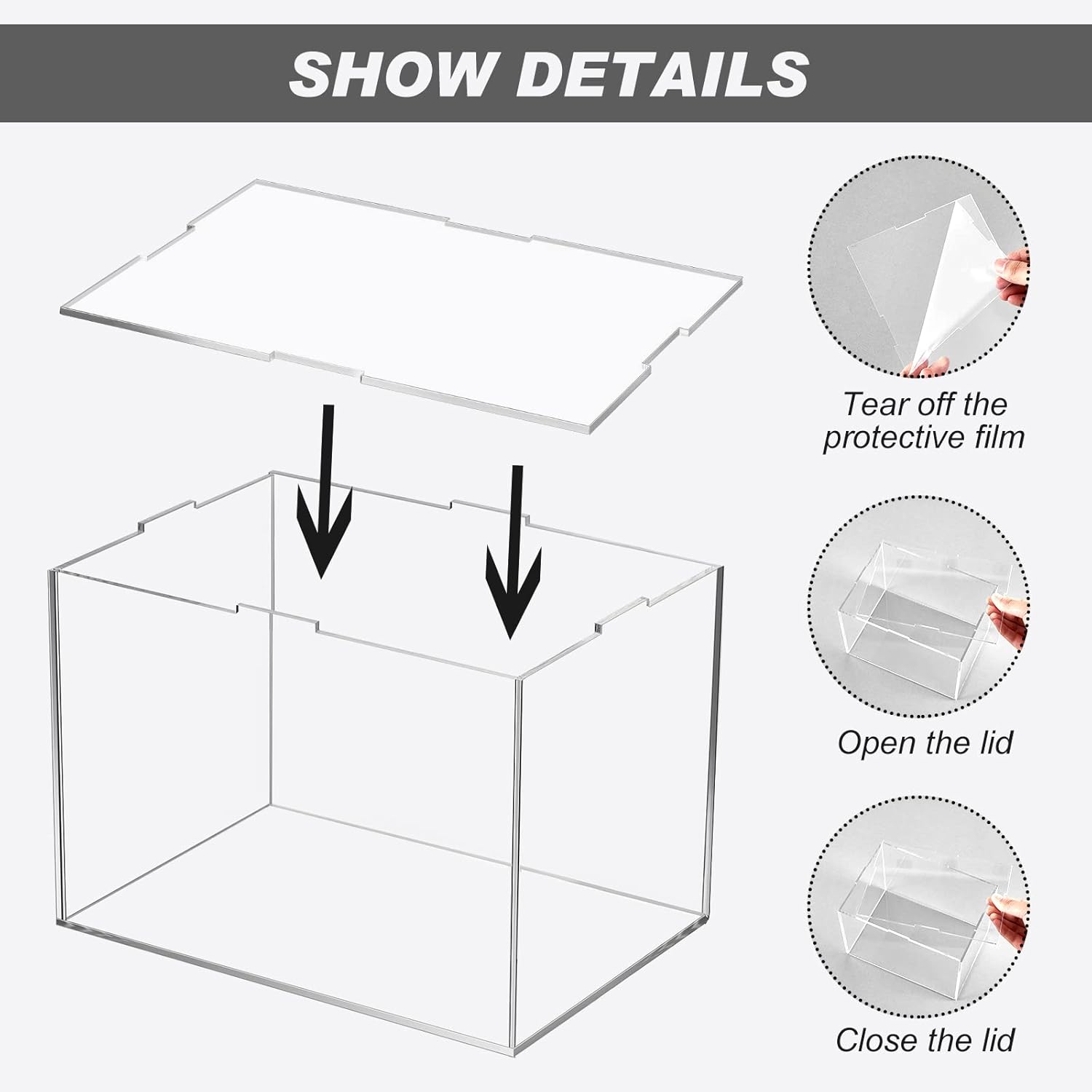 SHOW DETAILS

Tear off the protective film

Open the lid

Close the lid