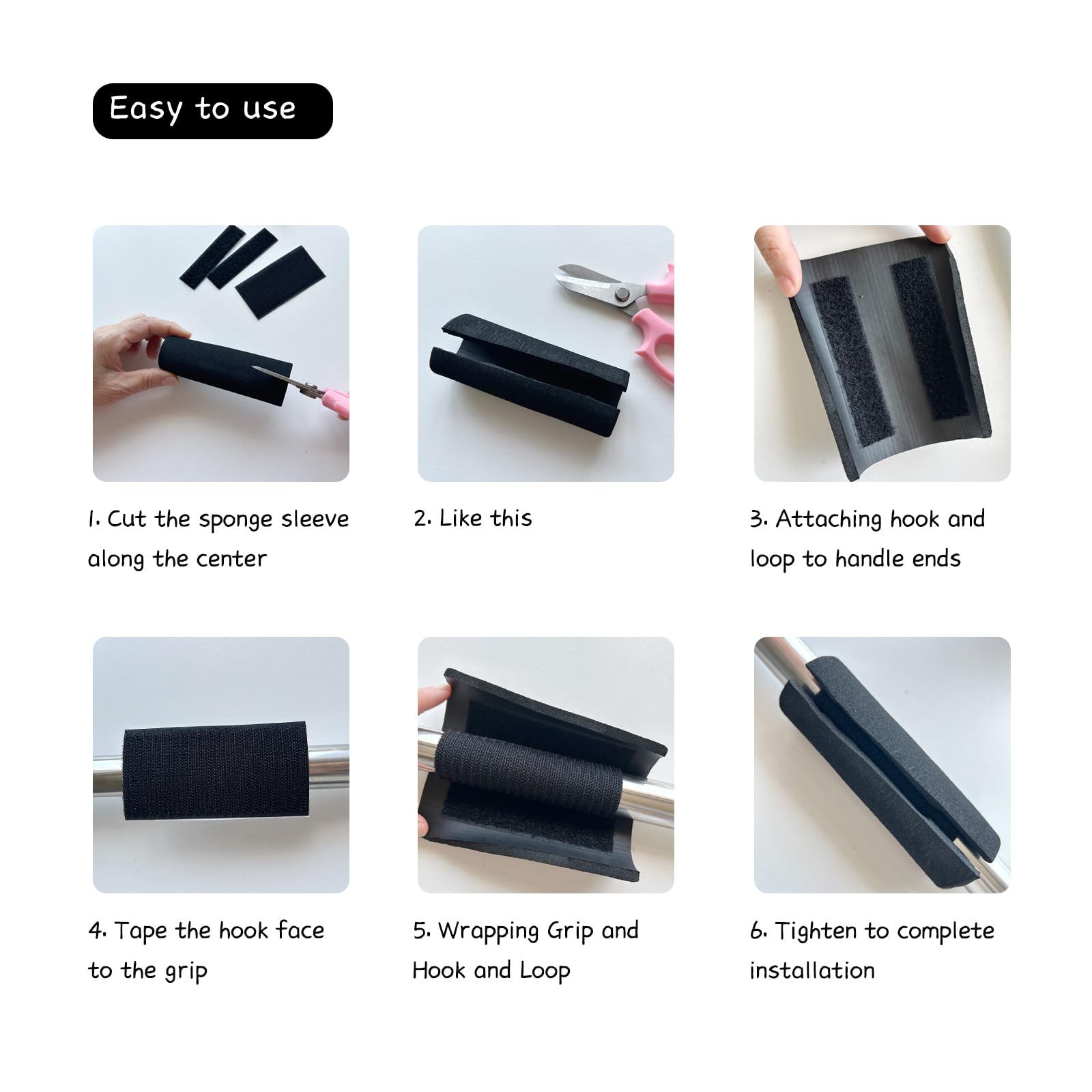 Easy to use

1. Cut the sponge sleeve along the center

2. Like this

3. Attaching hook and loop to handle ends

4. Tape the hook face to the grip

5. Wrapping Grip and Hook and Loop

6. Tighten to complete installation