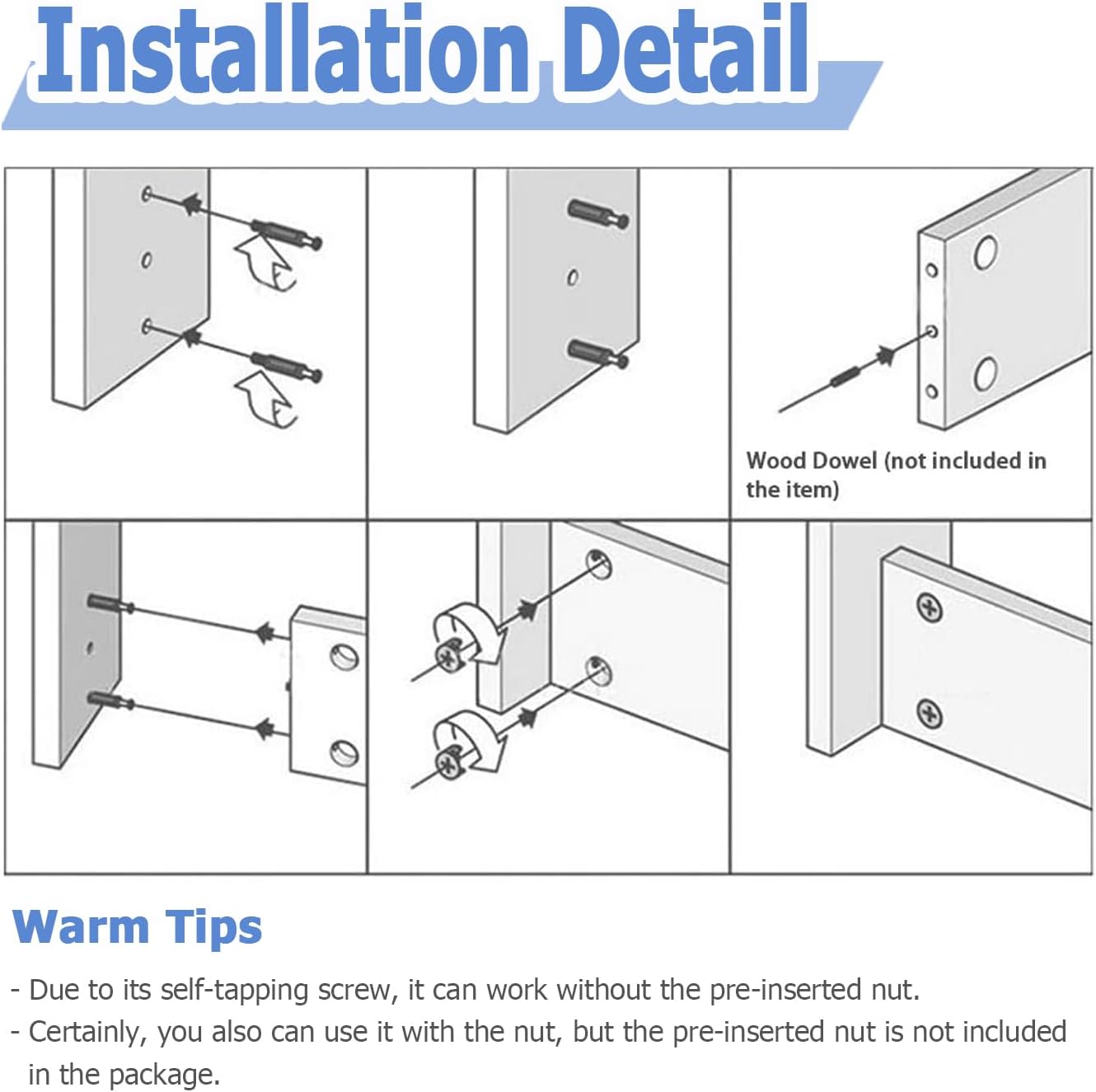 Installation Detail

Wood Dowel (not included in the item)

Warm Tips

- Due to its self-tapping screw, it can work without the pre-inserted nut.
- Certainly, you also can use it with the nut, but the pre-inserted nut is not included in the package.