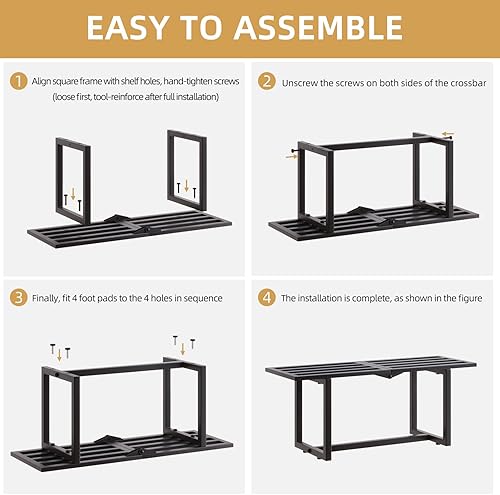 EASY TO ASSEMBLE

1 Align square frame with shelf holes, hand-tighten screws (loose first, tool-reinforce after full installation)

2 Unscrew the screws on both sides of the crossbar

3 Finally, fit 4 foot pads to the 4 holes in sequence

4 The installation is complete, as shown in the figure