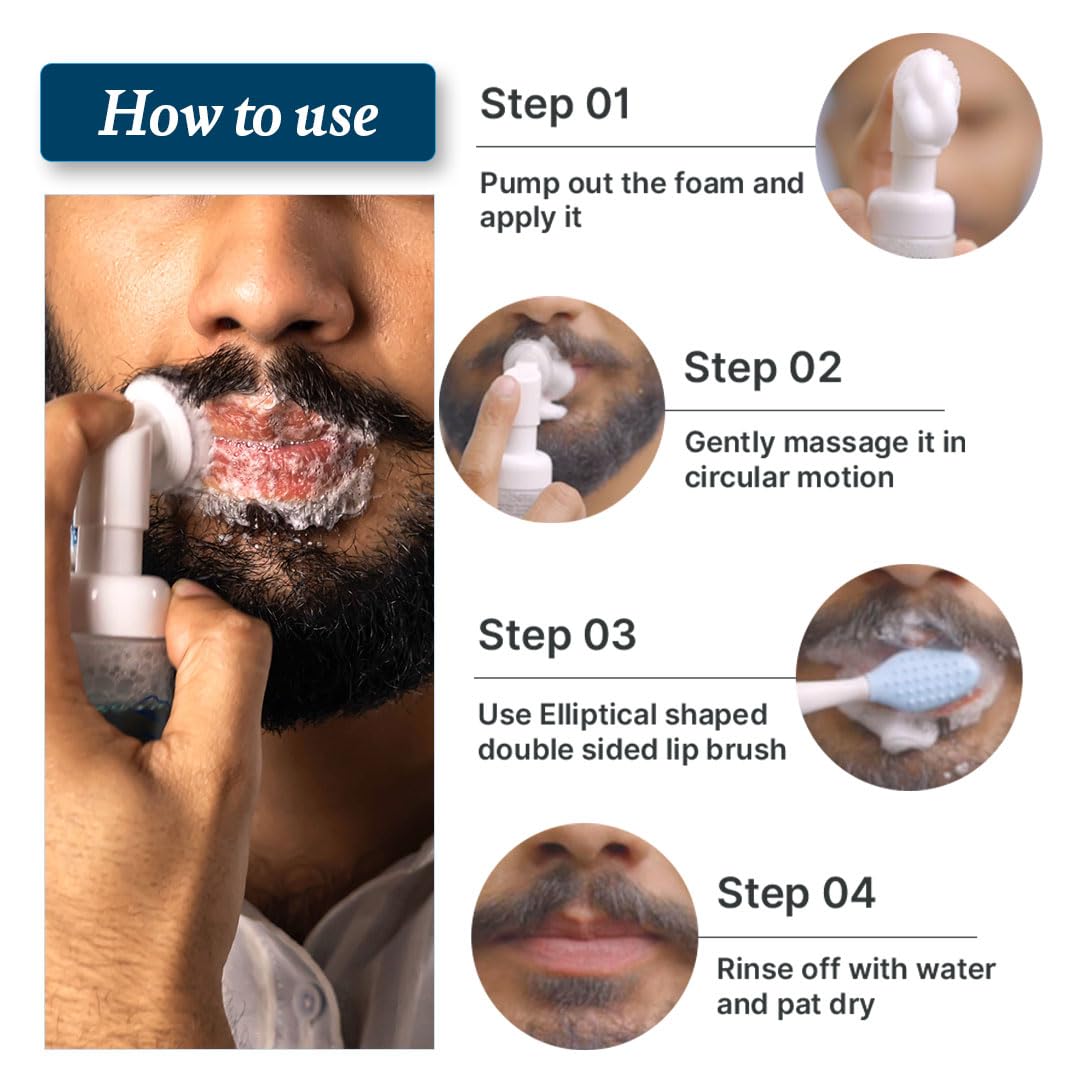 How to use

Step 01

Pump out the foam and apply it

Step 02

Gently massage it in circular motion

Step 03

Use Elliptical shaped double sided lip brush

Step 04

Rinse off with water and pat dry