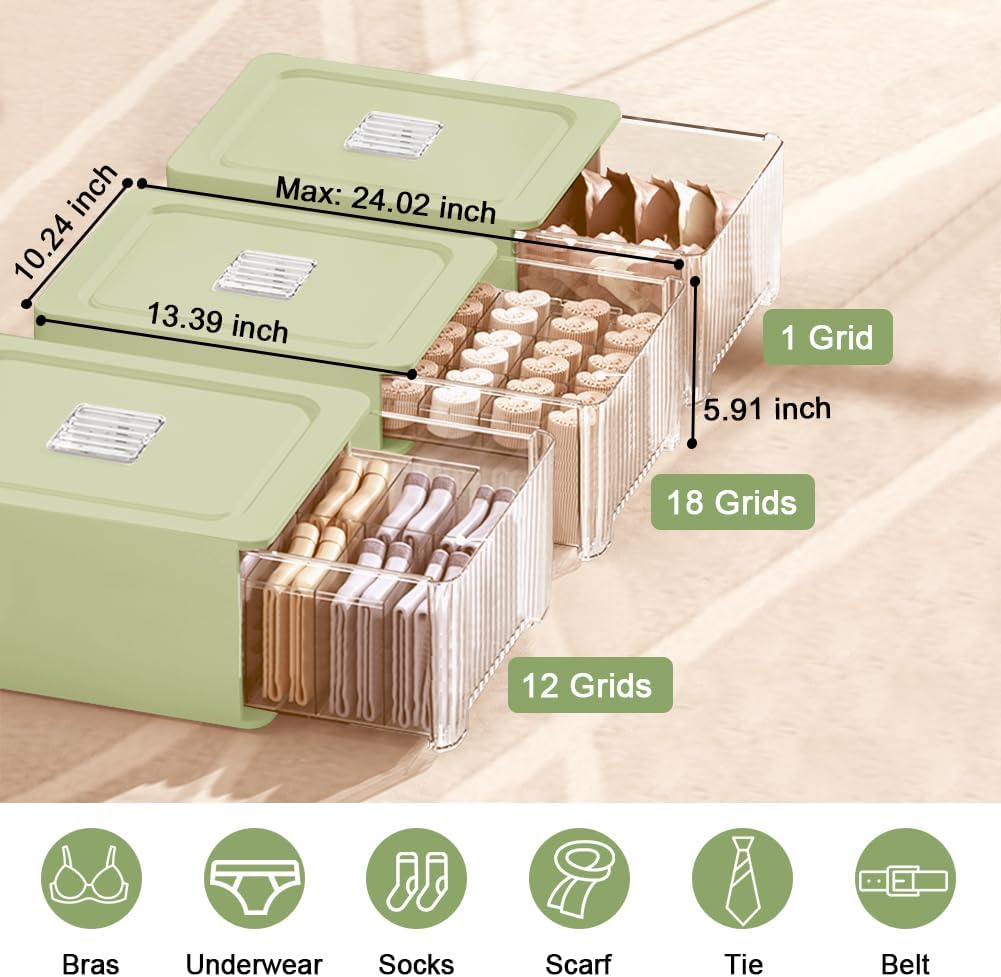 10.24 inch

Max: 24.02 inch

13.39 inch

1 Grid

5.91 inch

18 Grids

12 Grids

Bras

Underwear

Socks

Scarf

Tie

Belt