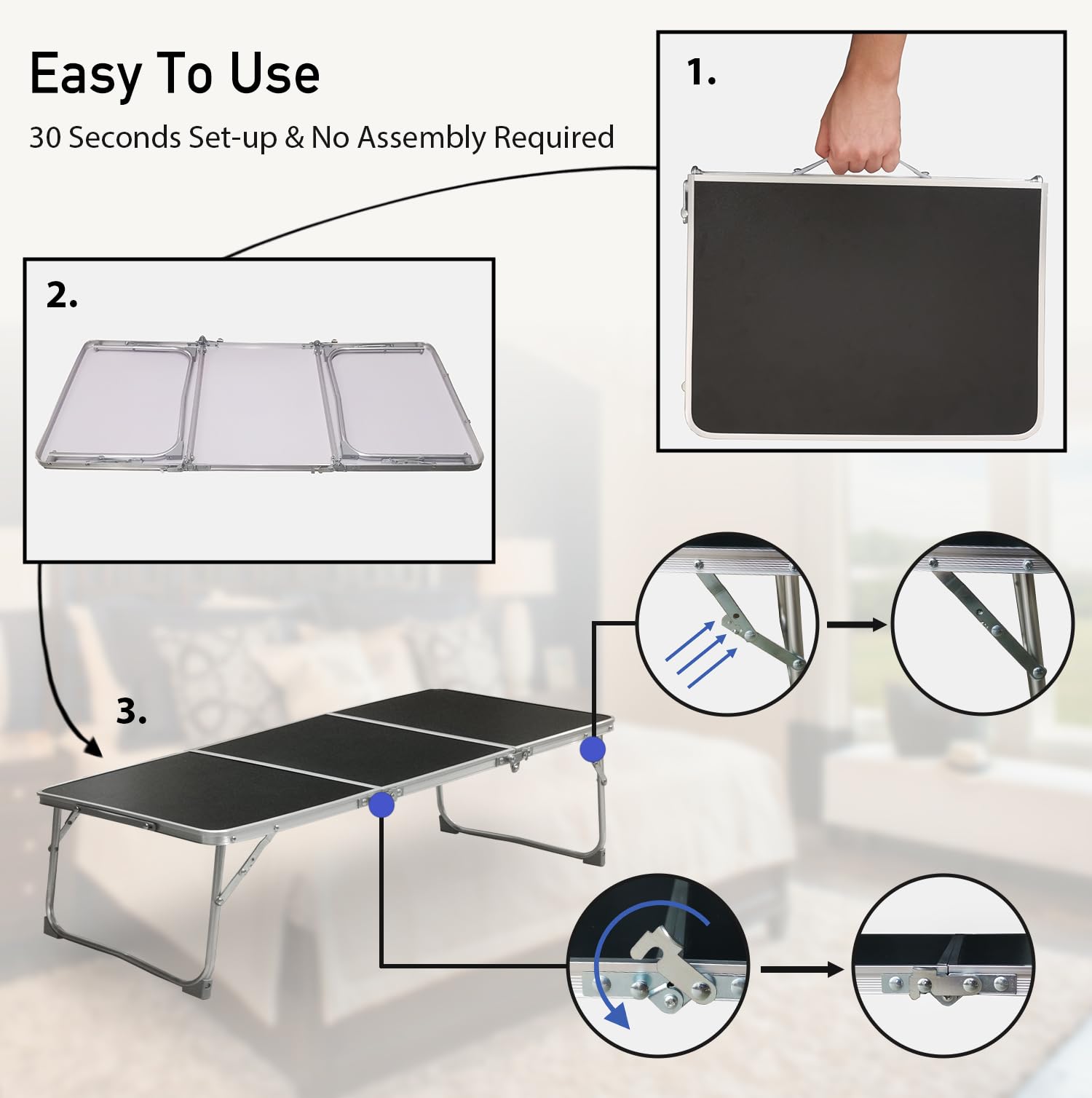 Easy To Use

30 Seconds Set-up & No Assembly Required

1.

2.

3.