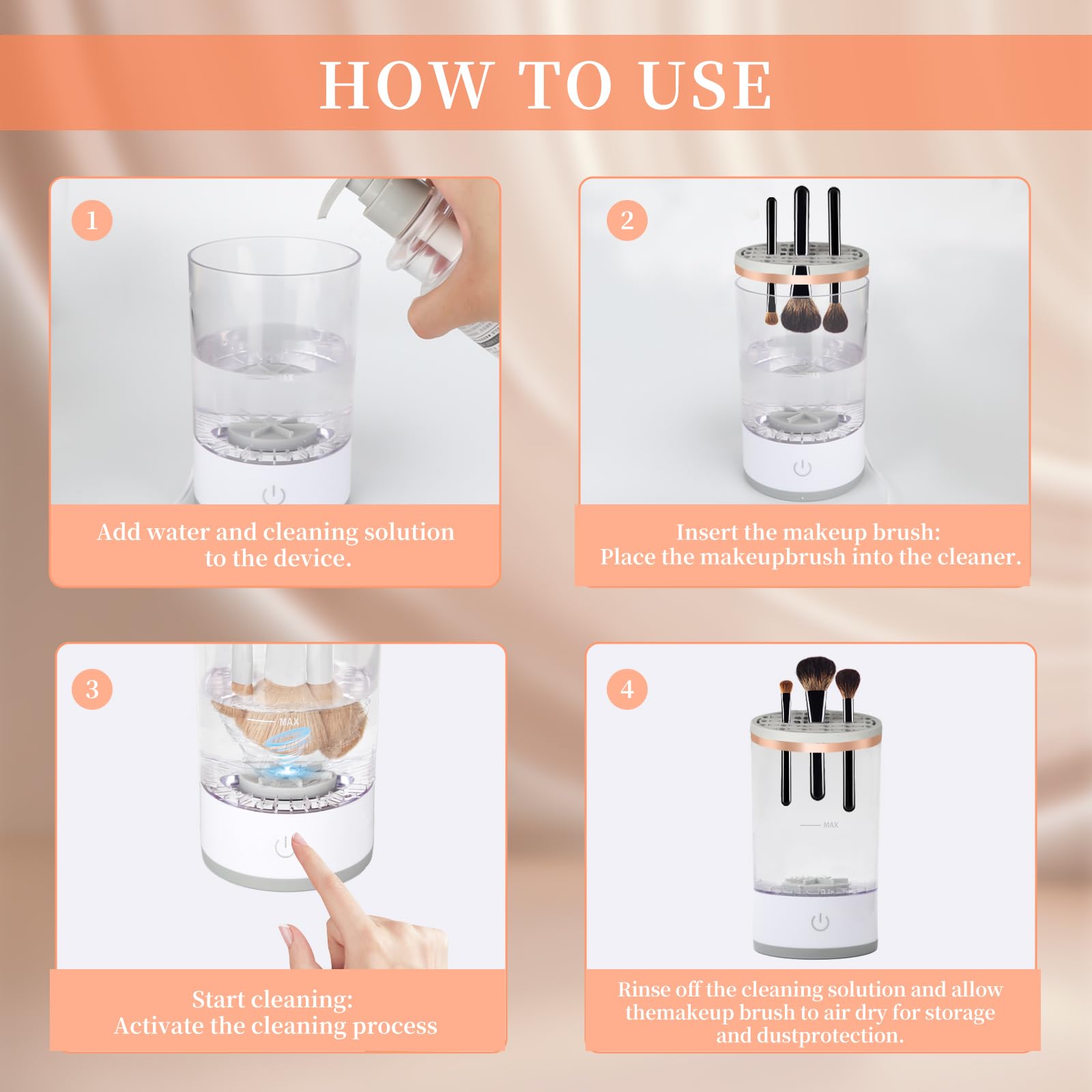 HOW TO USE

1

Add water and cleaning solution to the device.

2

Insert the makeup brush:
Place the makeupbrush into the cleaner.

3

MAX

Start cleaning:
Activate the cleaning process

4

MAX

Rinse off the cleaning solution and allow themakeup brush to air dry for storage and dustprotection.