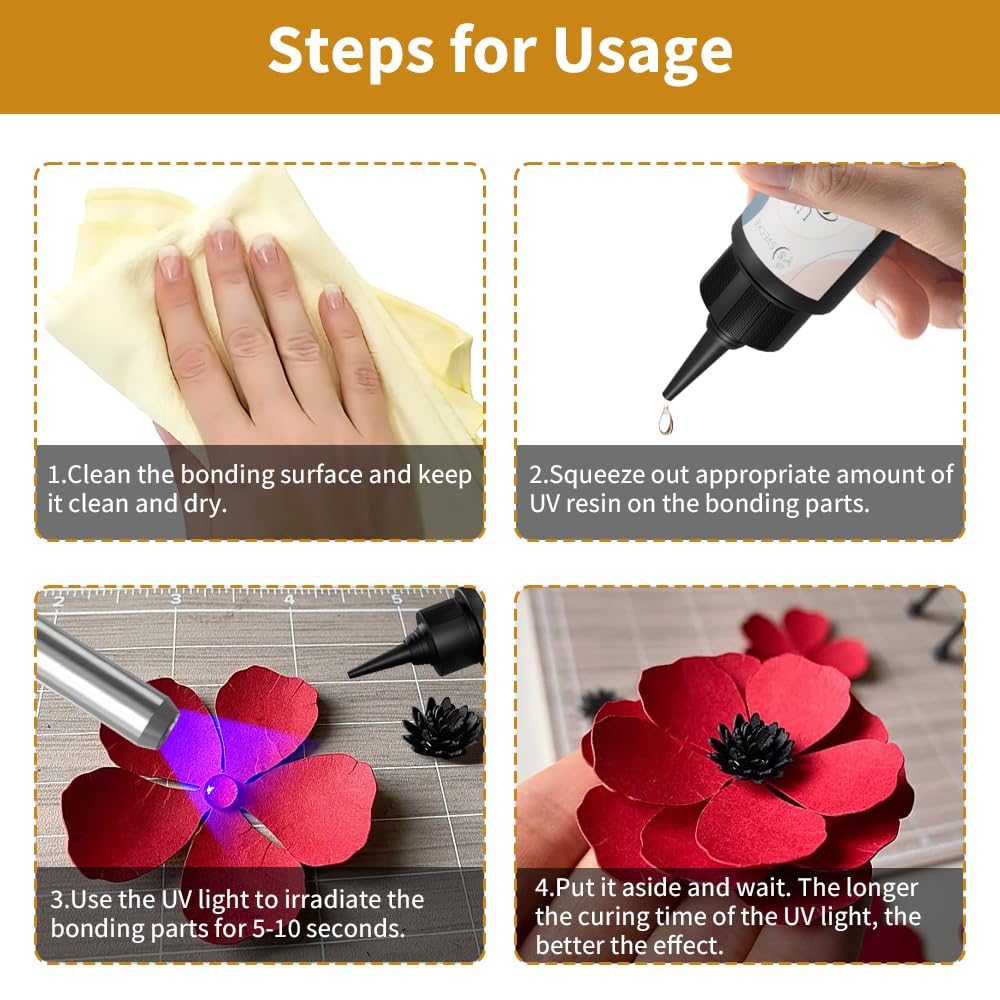 Steps for Usage

1.Clean the bonding surface and keep it clean and dry.

2.Squeeze out appropriate amount of UV resin on the bonding parts.

2 3 4 5

3.Use the UV light to irradiate the bonding parts for 5-10 seconds.

4.Put it aside and wait. The longer the curing time of the UV light, the better the effect.