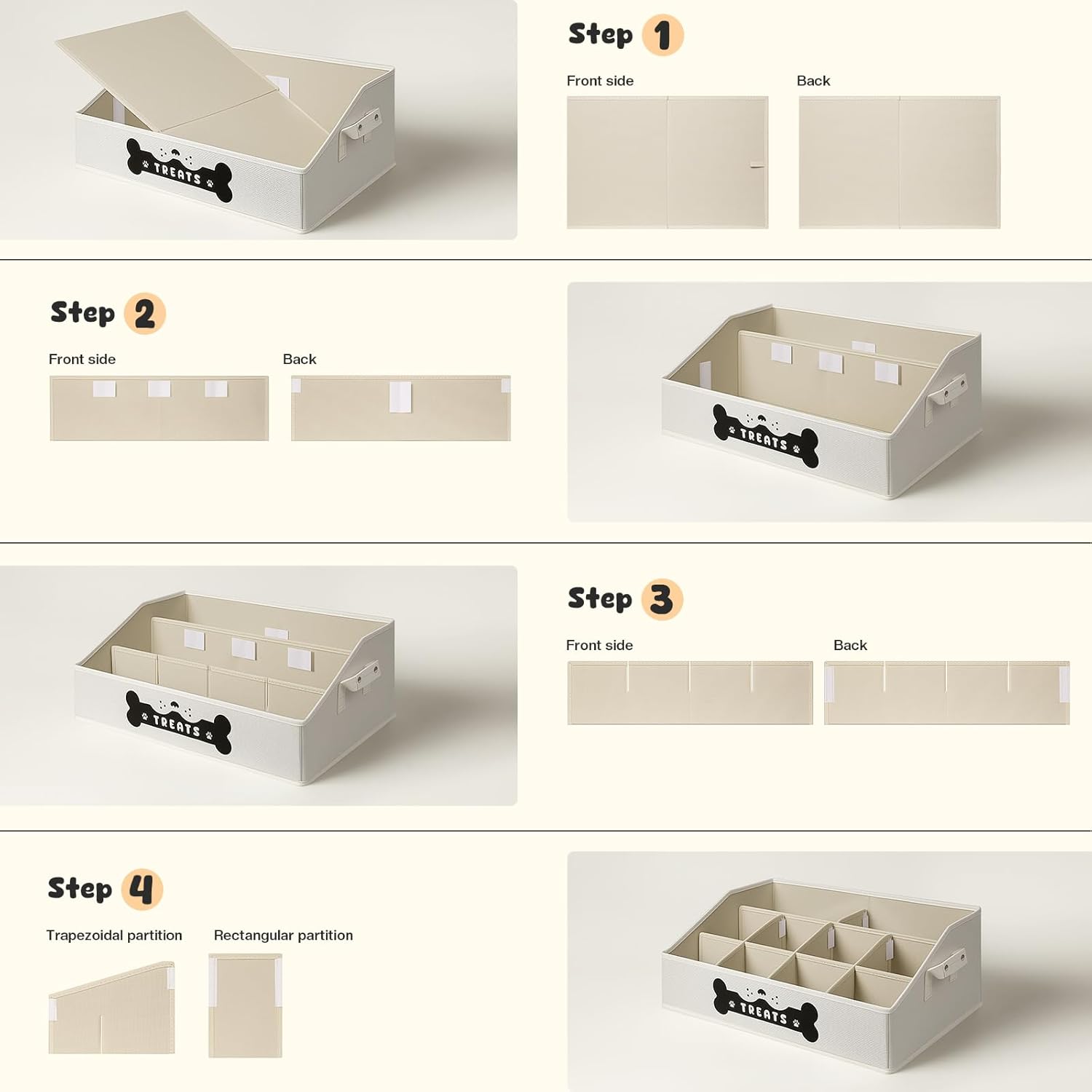 TREATS

Step 1

Front side

Back

Step 2

Front side

Back

TREATS

TREATS

Step 3

Front side

Back

Step 4

Trapezoidal partition

Rectangular partition

TREATS