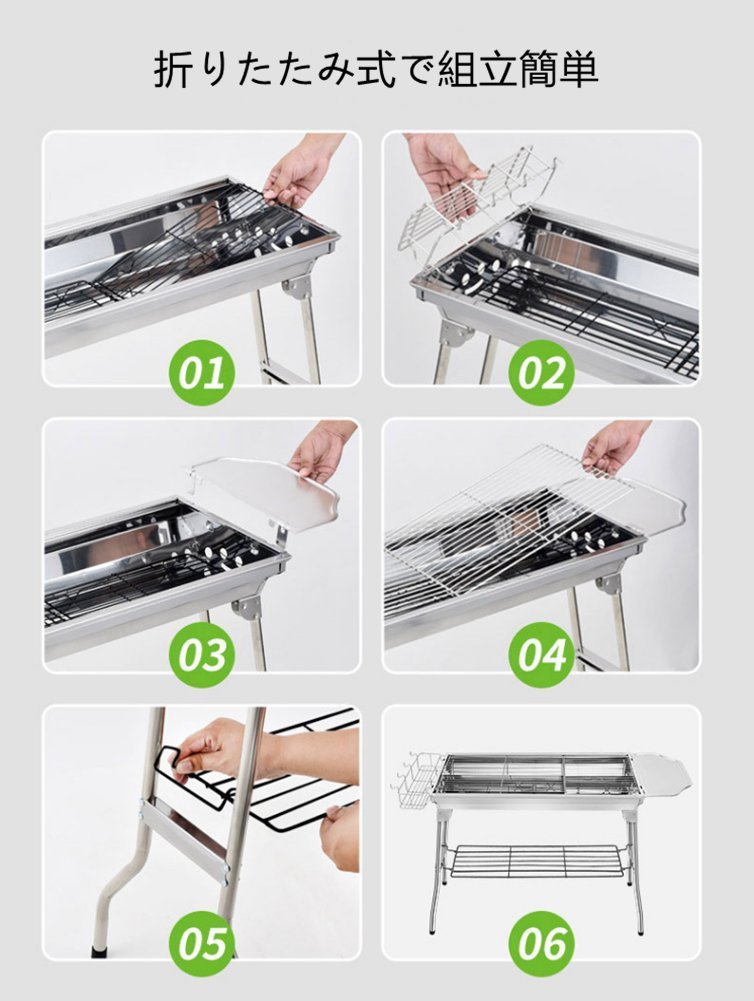 折りたたみ式で組立簡単

01

02

03

04

05

06