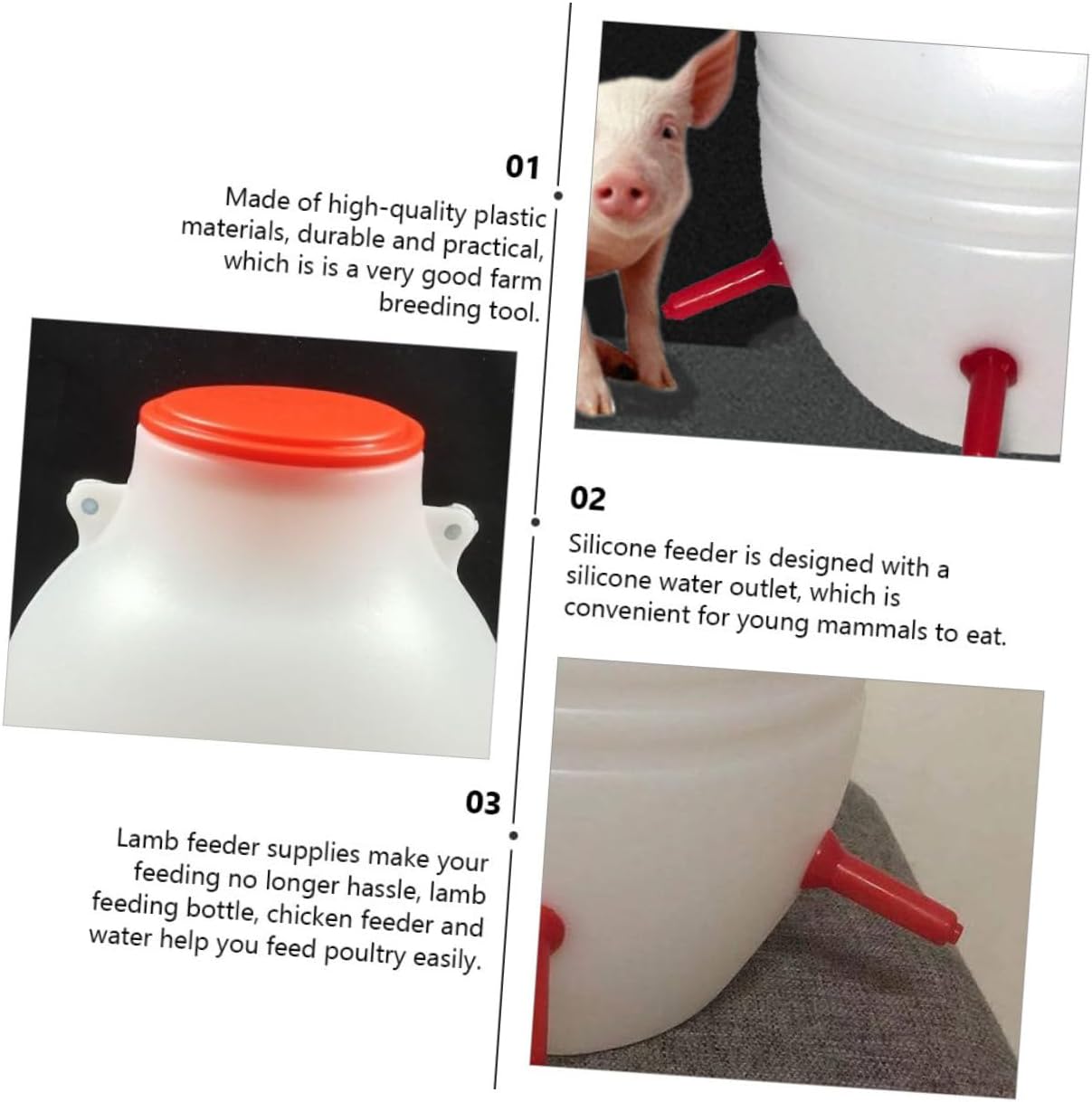 01

Made of high-quality plastic materials, durable and practical, which is is a very good farm breeding tool.

02

Silicone feeder is designed with a silicone water outlet, which is convenient for young mammals to eat.

03

Lamb feeder supplies make your feeding no longer hassle, lamb feeding bottle, chicken feeder and water help you feed poultry easily.