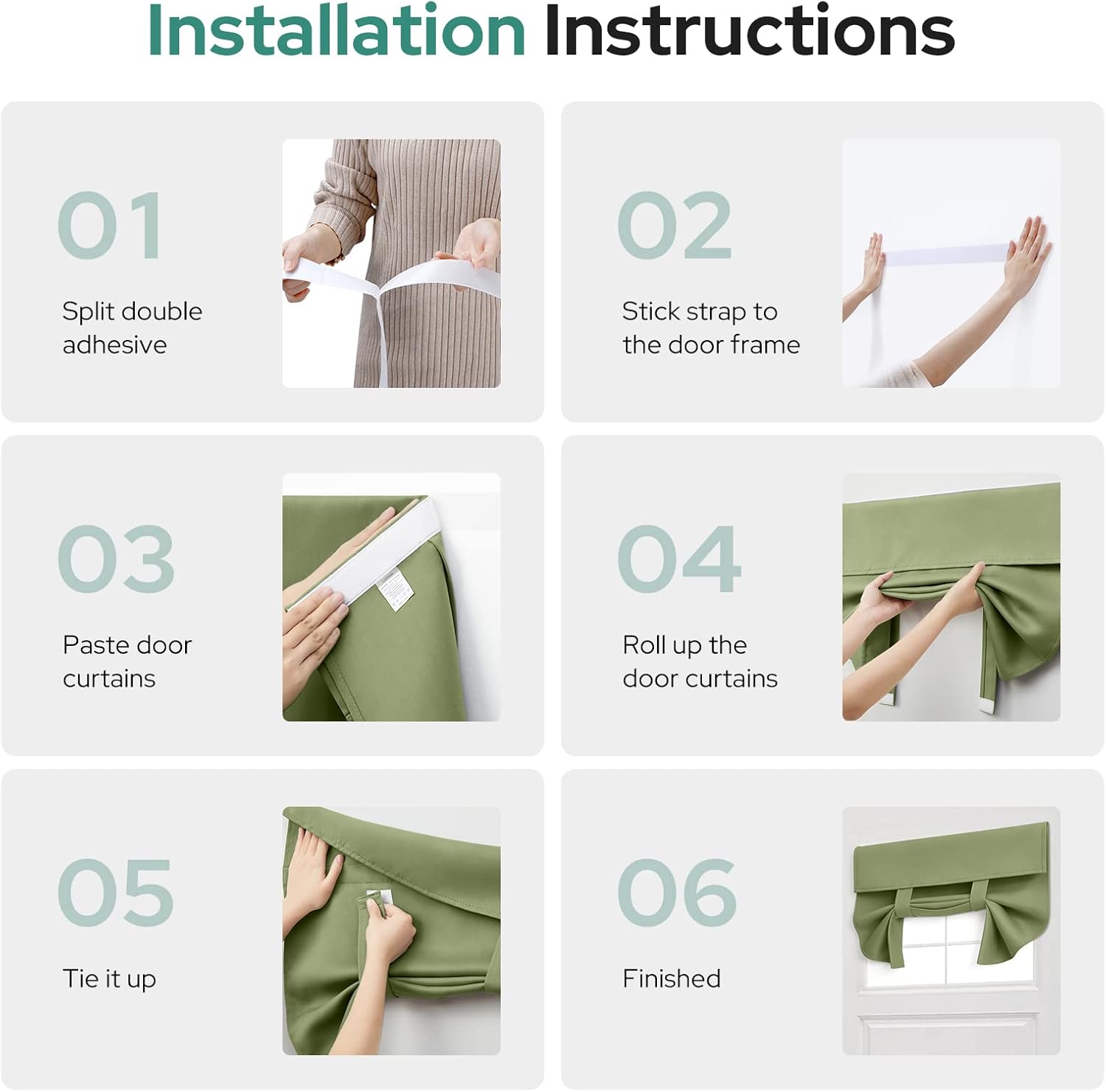 Installation Instructions

01

Split double adhesive

02

Stick strap to the door frame

03

Paste door curtains

04

Roll up the door curtains

05

Tie it up

06

Finished