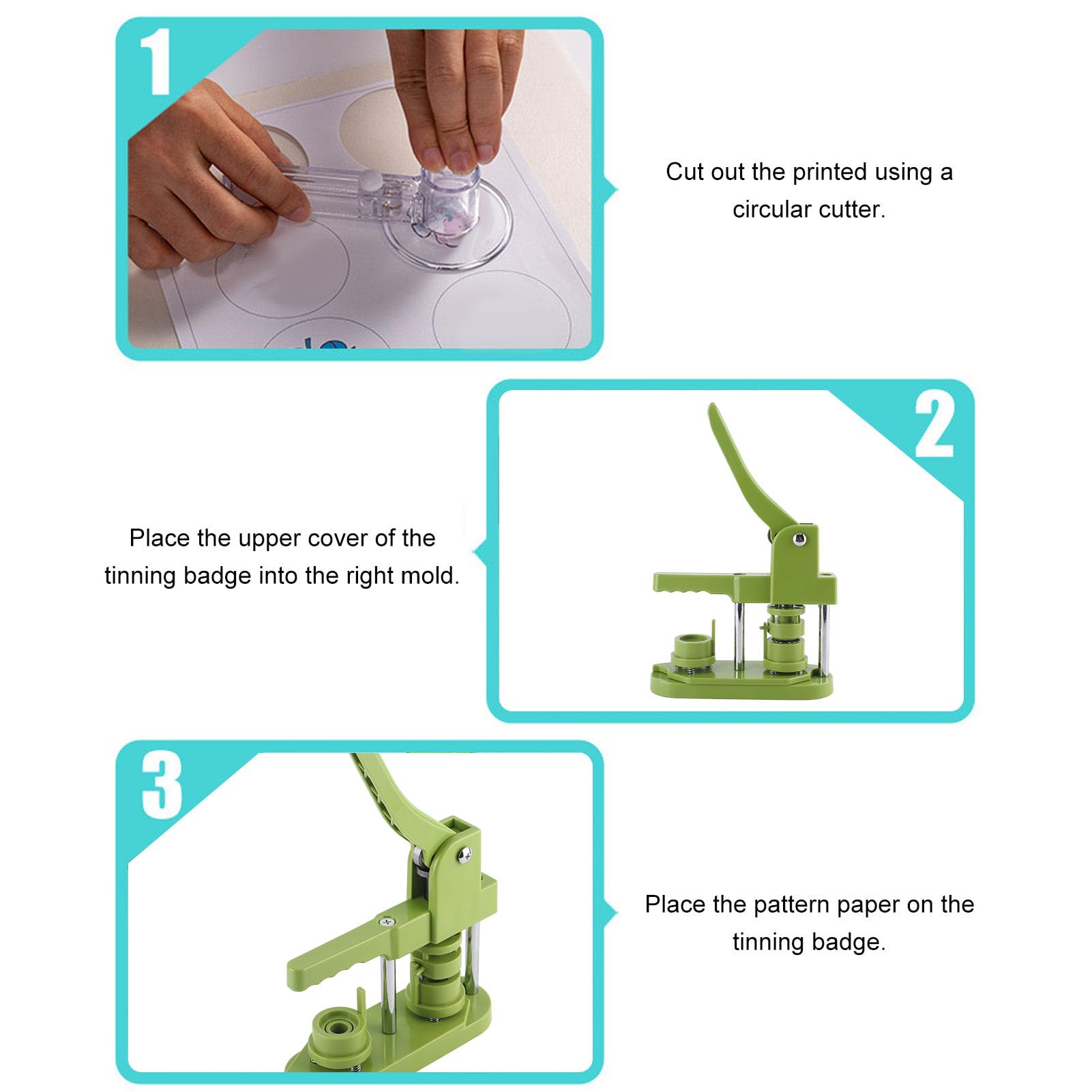 1

Cut out the printed using a circular cutter.

2

Place the upper cover of the tinning badge into the right mold.

3

Place the pattern paper on the tinning badge.