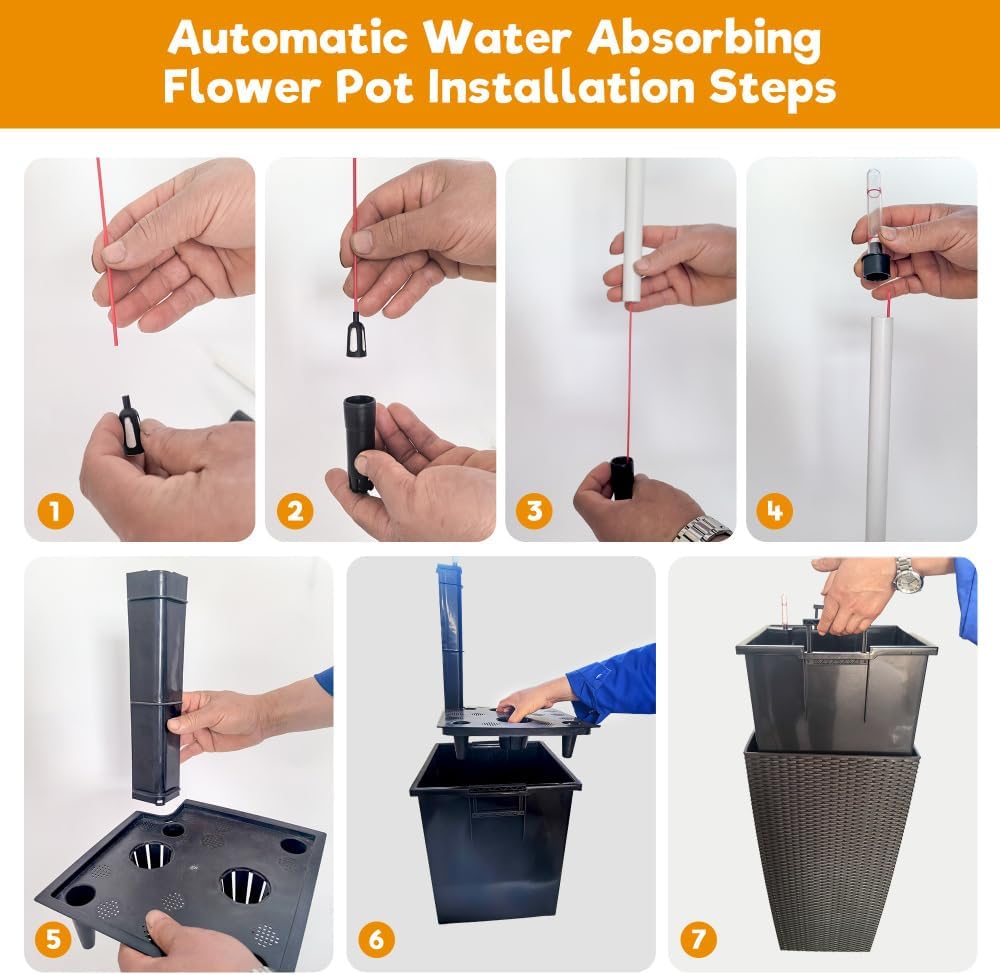 Automatic Water Absorbing Flower Pot Installation Steps

1

2

3

4

5

6

7