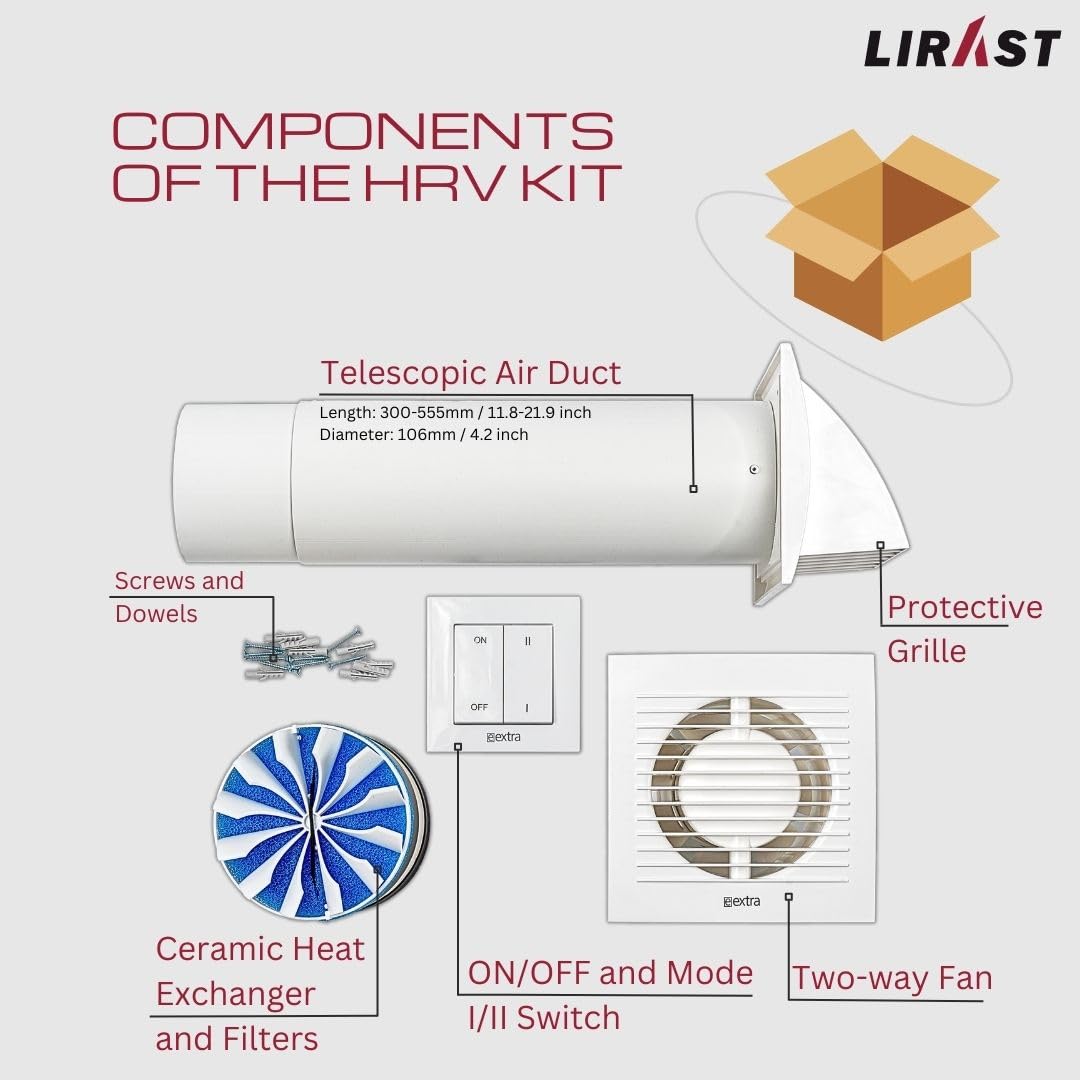 LIRAST

COMPONENTS OF THE HRV KIT

Telescopic Air Duct
Length: 300-555mm / 11.8-21.9 inch
Diameter: 106mm / 4.2 inch

Screws and Dowels

Protective Grille

ON
OFF
II
I
extra

extra

Ceramic Heat Exchanger and Filters

ON/OFF and Mode I/II Switch

Two-way Fan