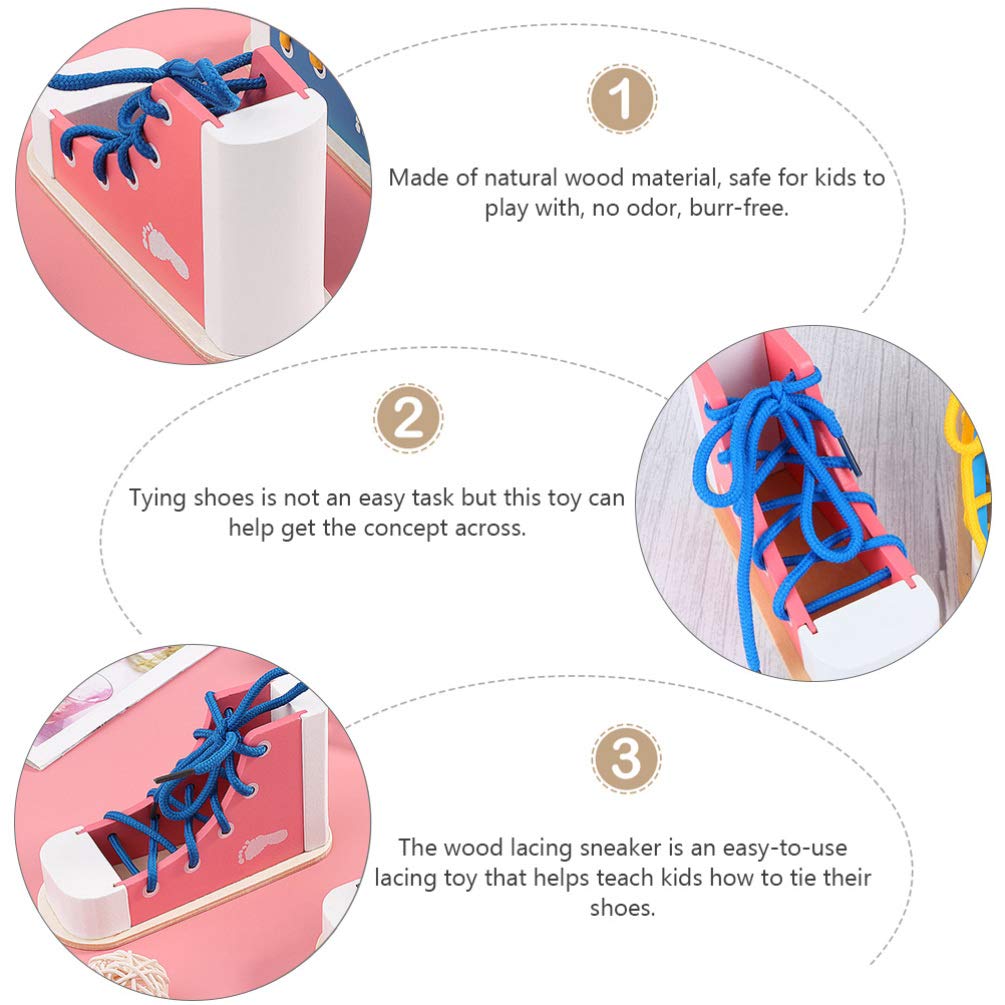 1

Made of natural wood material, safe for kids to play with, no odor, burr-free.

2

Tying shoes is not an easy task but this toy can help get the concept across.

3

The wood lacing sneaker is an easy-to-use lacing toy that helps teach kids how to tie their shoes.